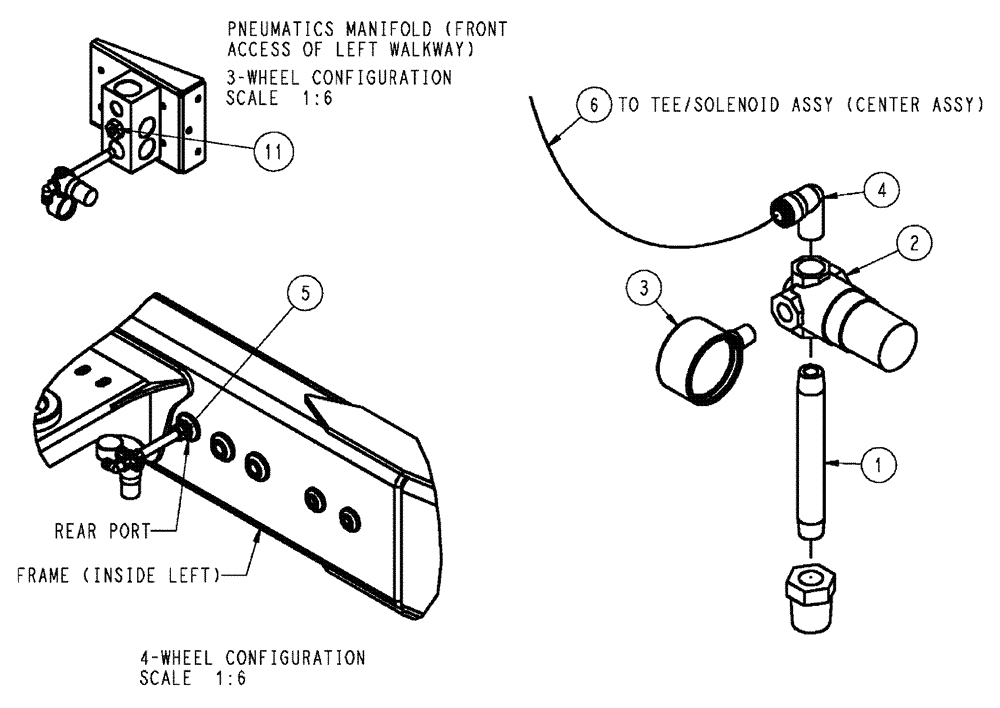 PNEUMATICS MANIFOLD (FRONT ACCESS OF LEFT WALKWAY)
3-WHEEL CONFIGURATION
SCALE 1:6

11

6 TO TEE/SOLENOID ASSY (CENTER ASSY)

4

2

3

5

1

REAR PORT

FRAME (INSIDE LEFT)

4-WHEEL CONFIGURATION
SCALE 1:6