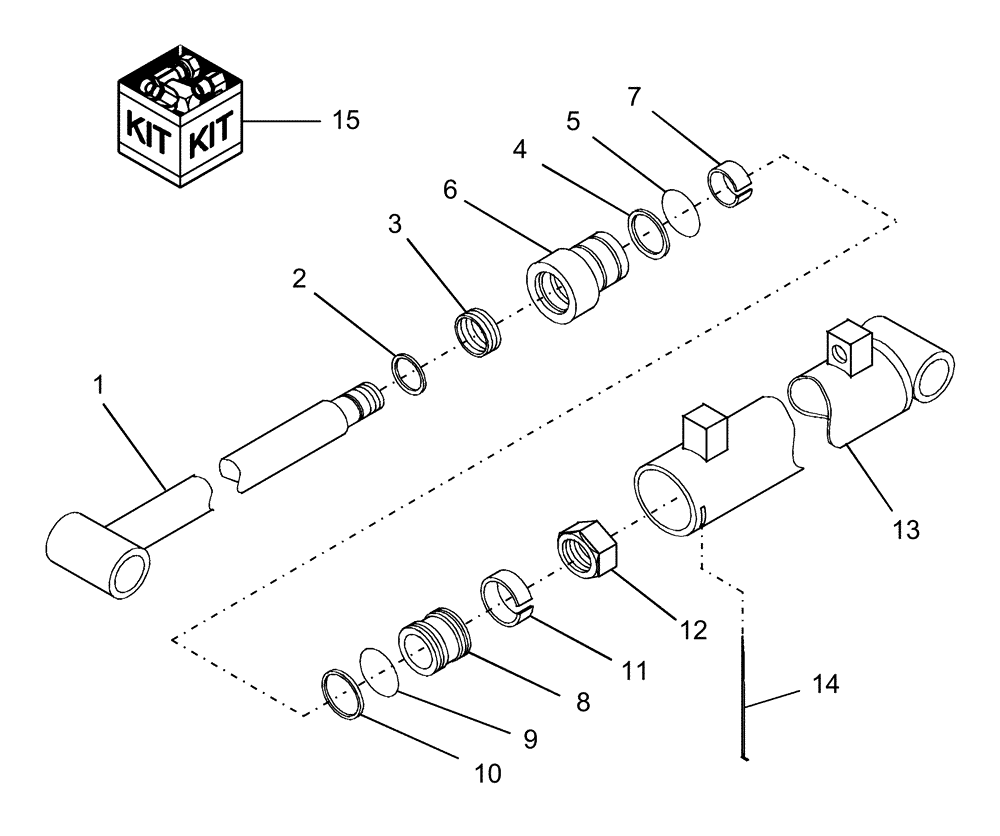 KIT KIT
15
7
5
4
6
3
2
1
13
12
11
8
9
10
14