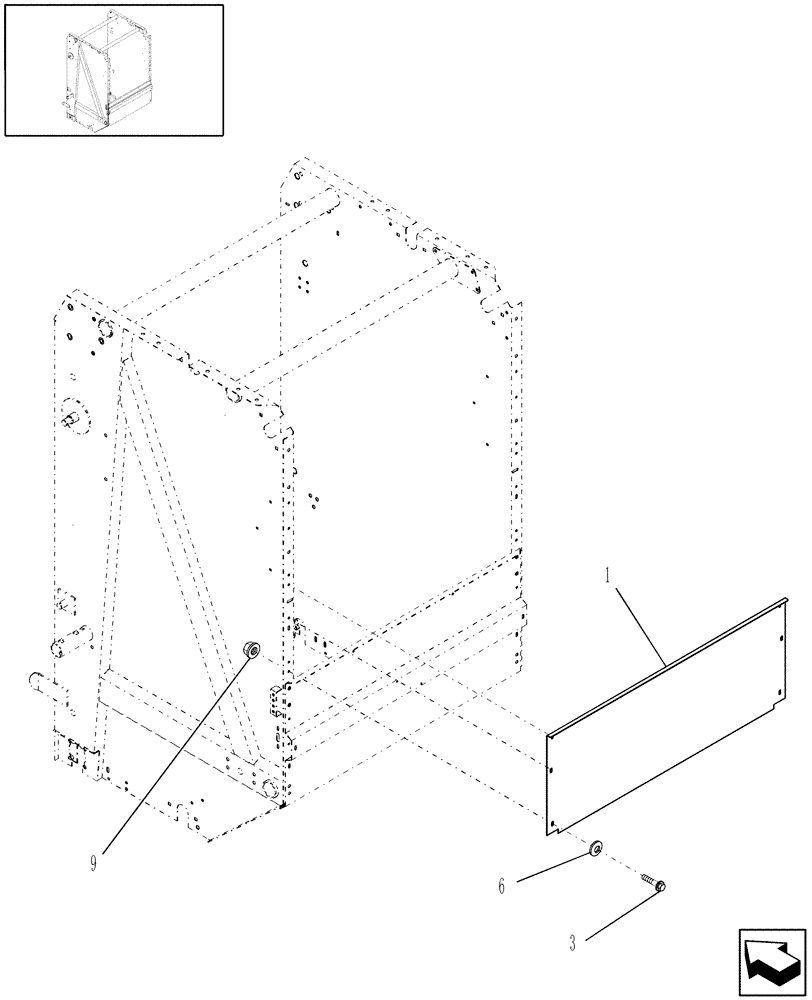 1
9
6
3