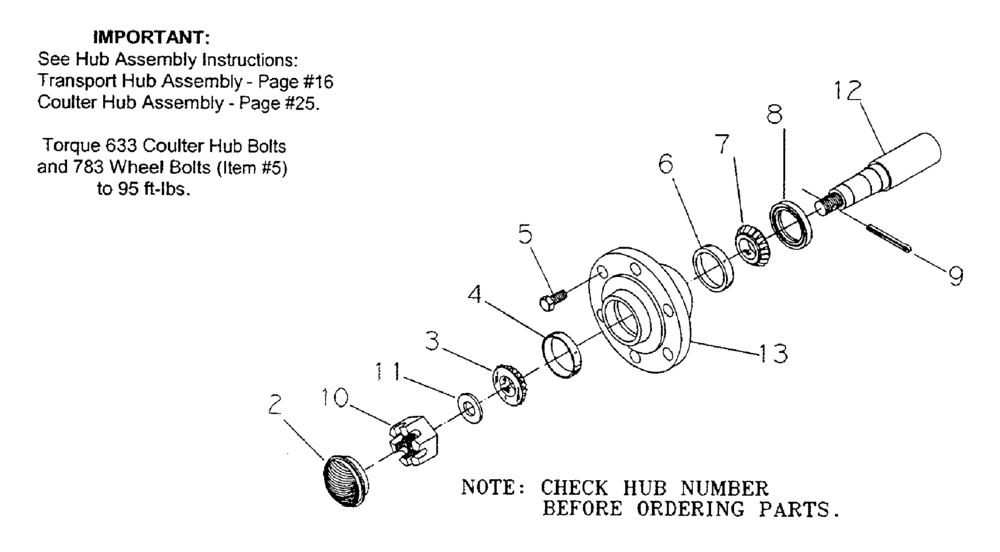 IMPORTANT:
See Hub Assembly Instructions:
Transport Hub Assembly - Page #16
Coulter Hub Assembly - Page #25.

Torque 633 Coulter Hub Bolts and 783 Wheel Bolts (Item #5) to 95 ft-lbs.

12
8
7
6
5
9
4
13
3
11
10
2

NOTE: CHECK HUB NUMBER BEFORE ORDERING PARTS.