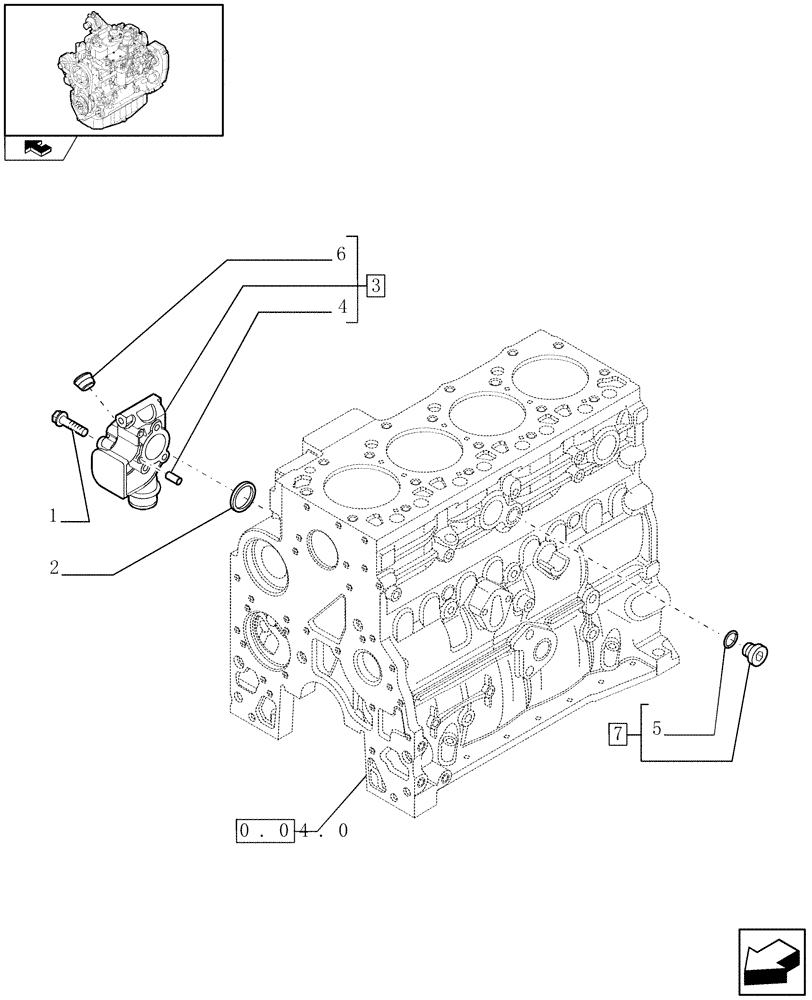 6
3
4
1
2
7
5
0 . 0 4 . 0