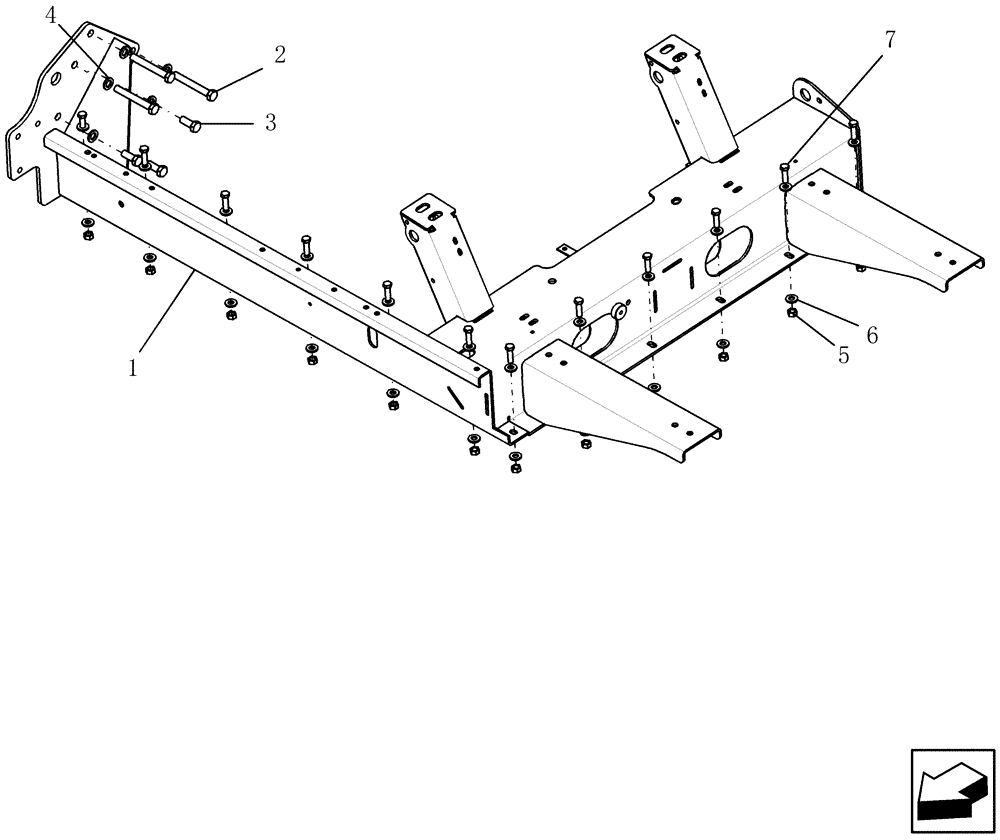 4
2
3
7
1
6
5