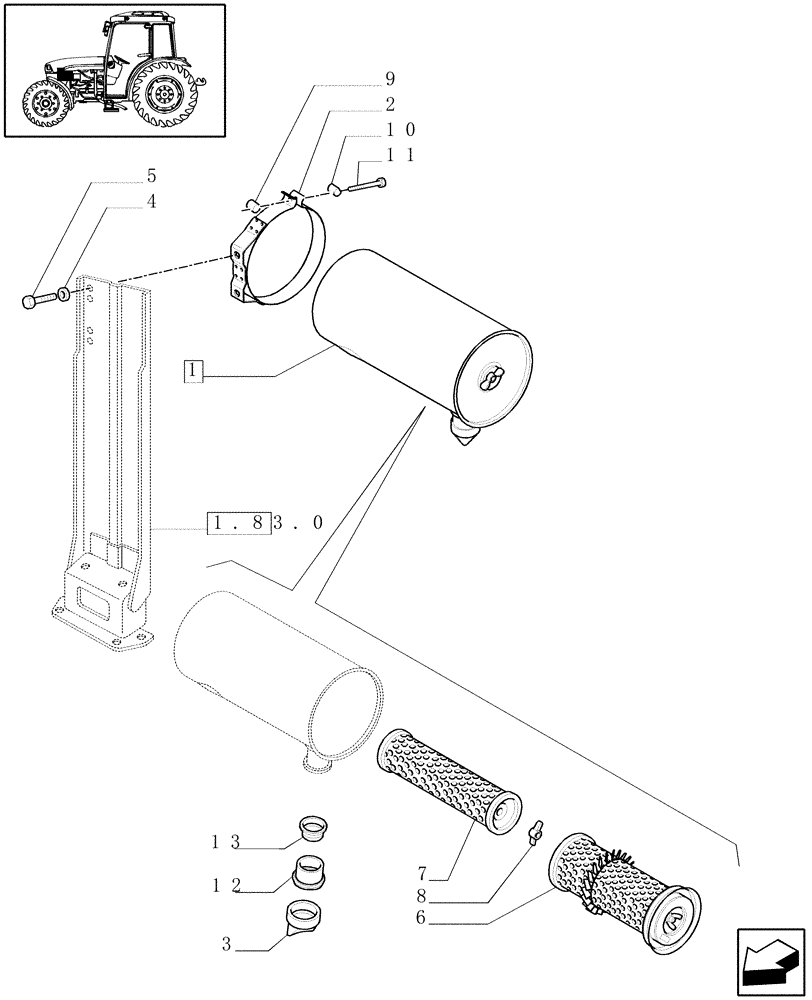 9
2
1 0
1 1
5
4
1
1 . 8 3 . 0
1 3
1 2
3
7
8
6