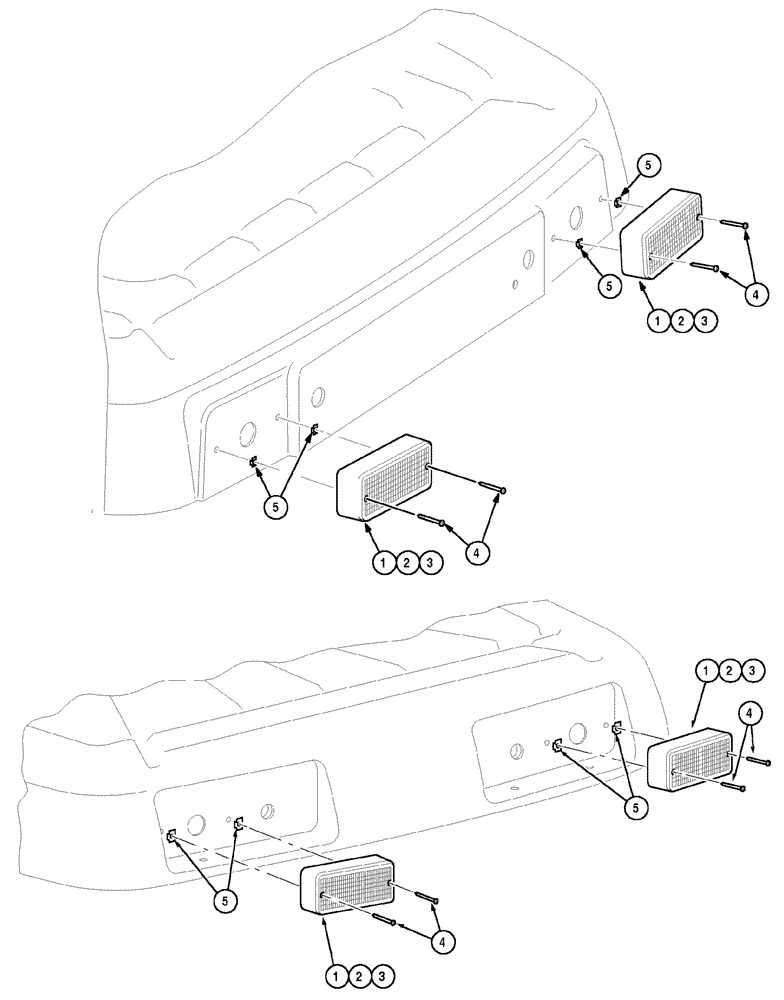 5
5
4
1 2 3
5
4
1 2 3
1 2 3
4
5
5
4
1 2 3