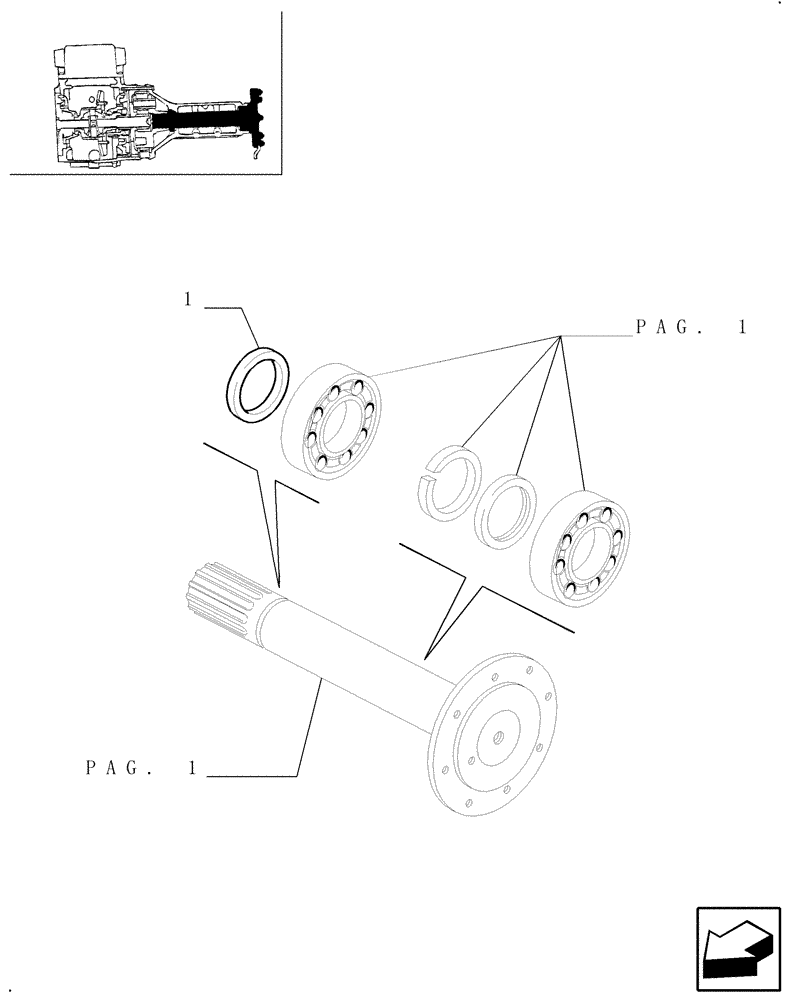 1

PAG. 1

PAG. 1