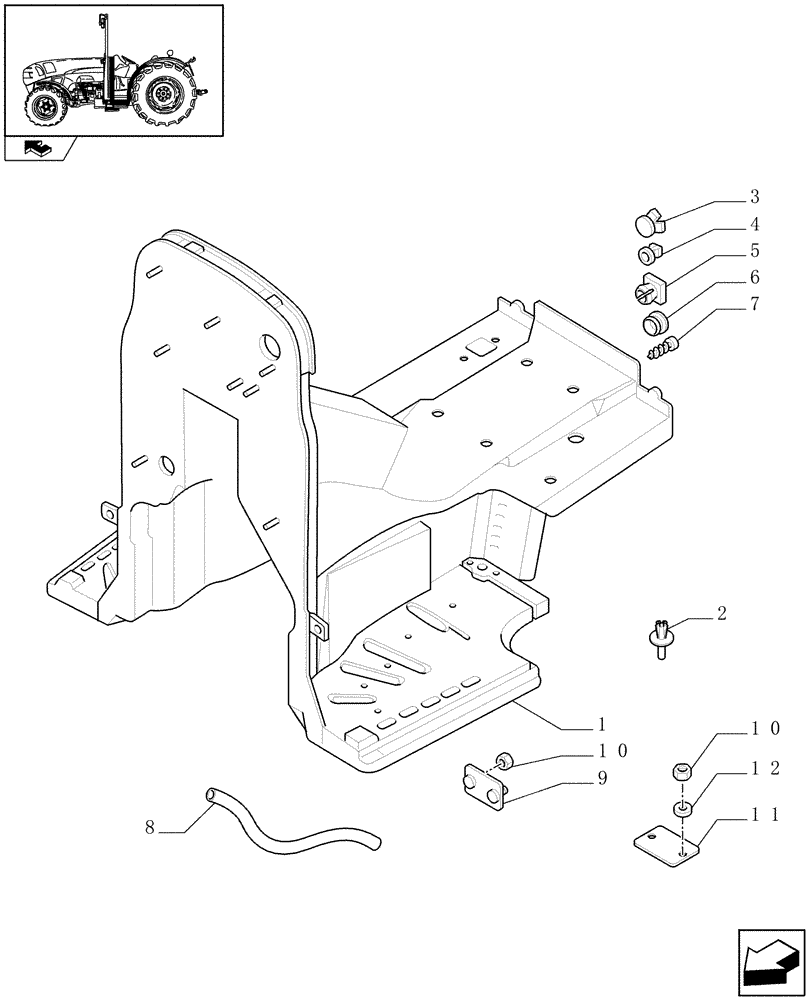 3
4
5
6
7
2
1
10
9
8
10
12
11