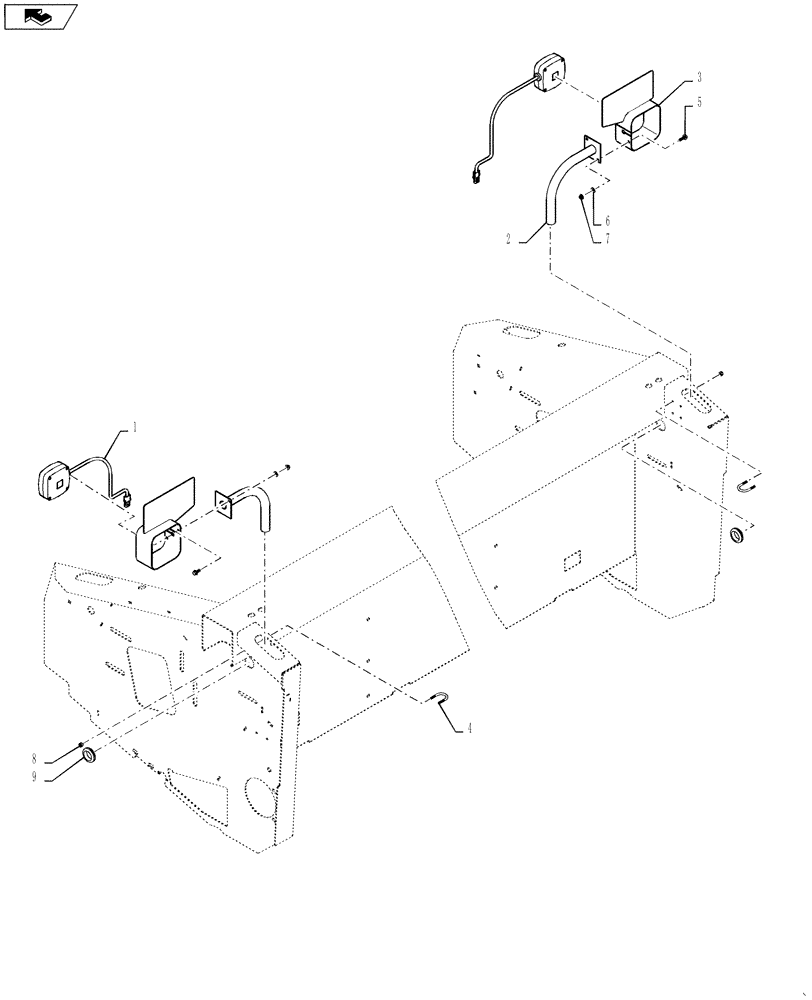 3
5
6
7
2
1
4
8
9