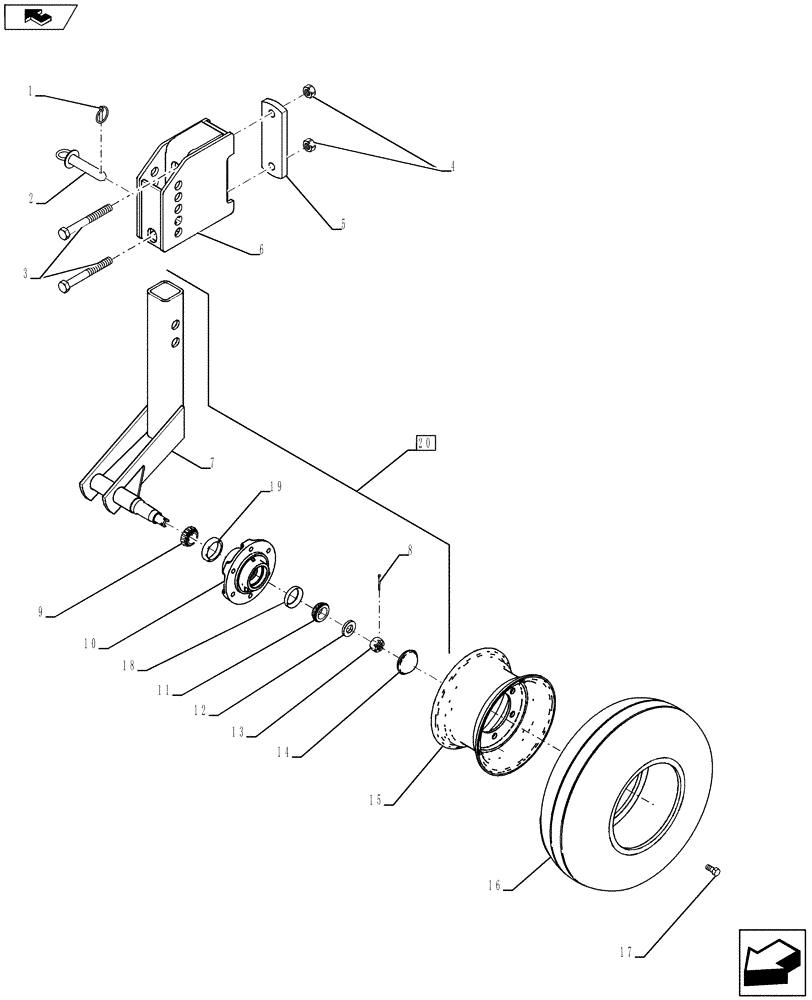 1
2
3
4
5
6
7
20
19
8
9
10
18
11
12
13
14
15
16
17