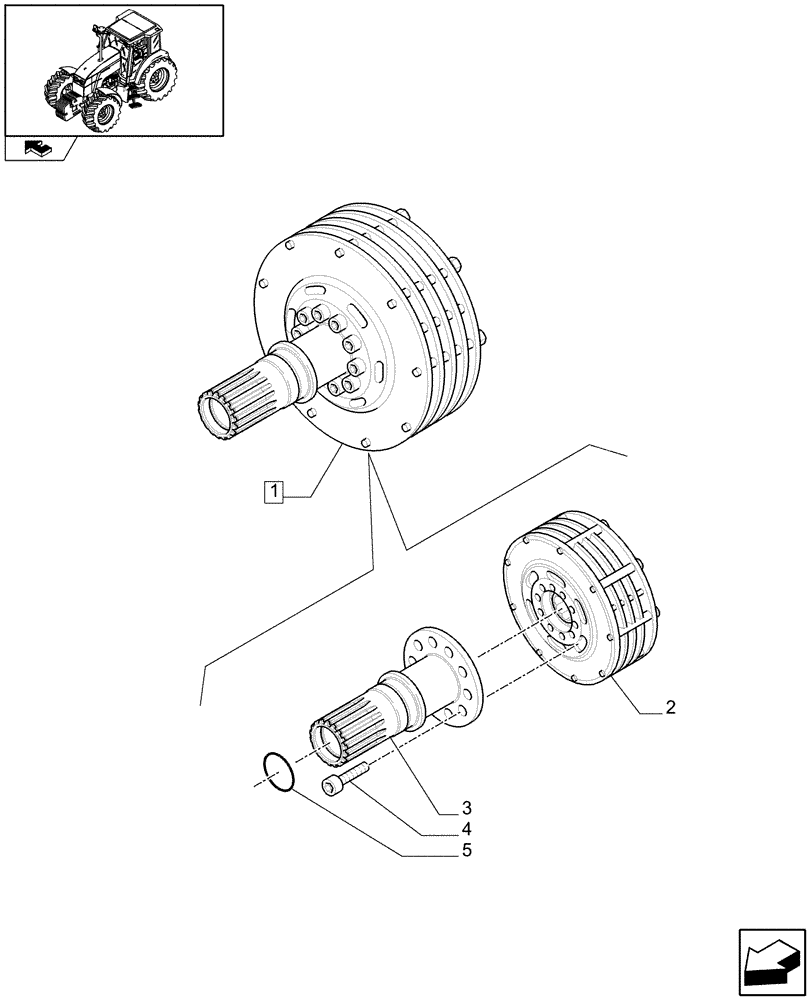 1

2

3

4

5