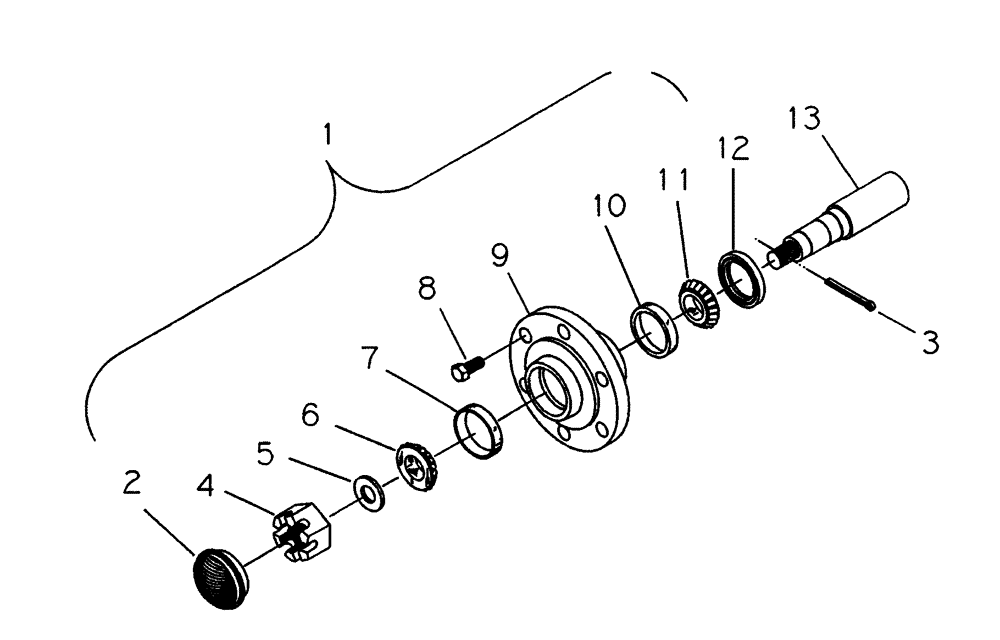 1
13
12
11
10
9
8
3
7
6
5
2
4