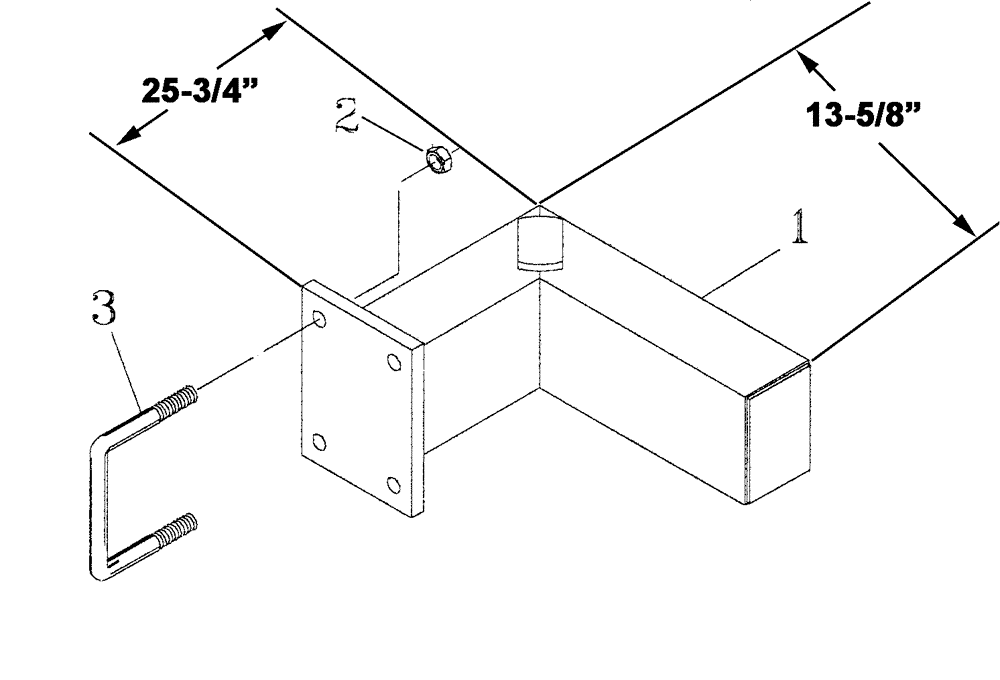 25-3/4”
2
13-5/8”
1
3