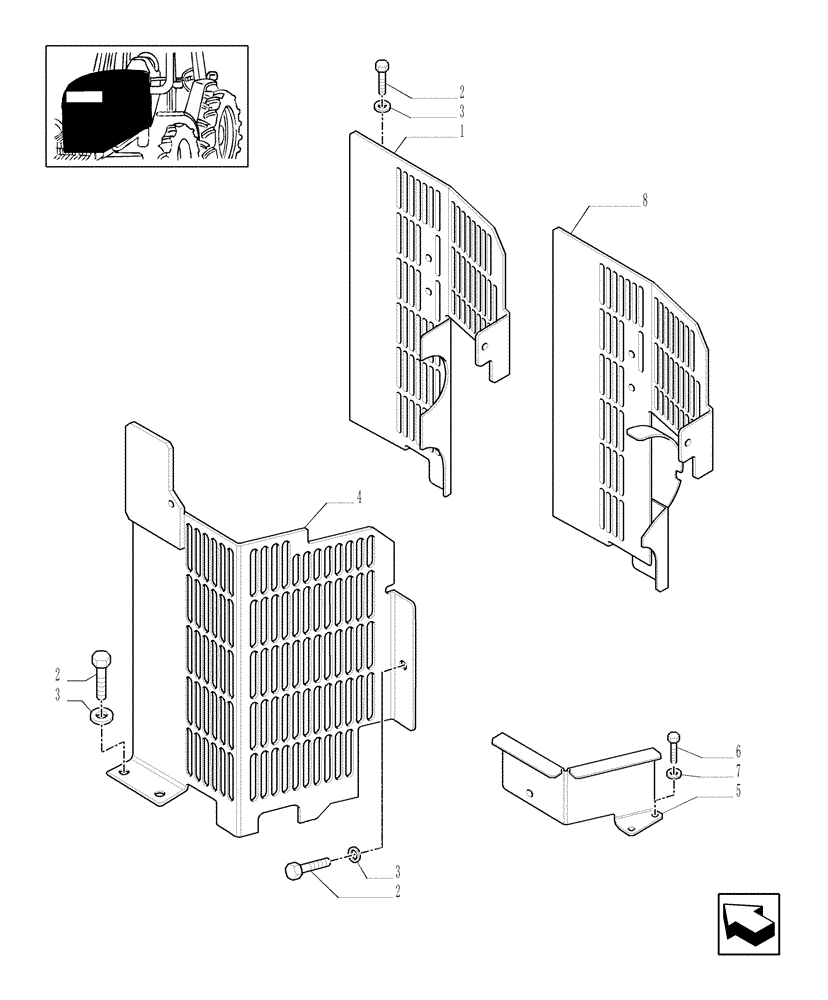 2
3
1
8
4
2
3
6
7
5
3
2