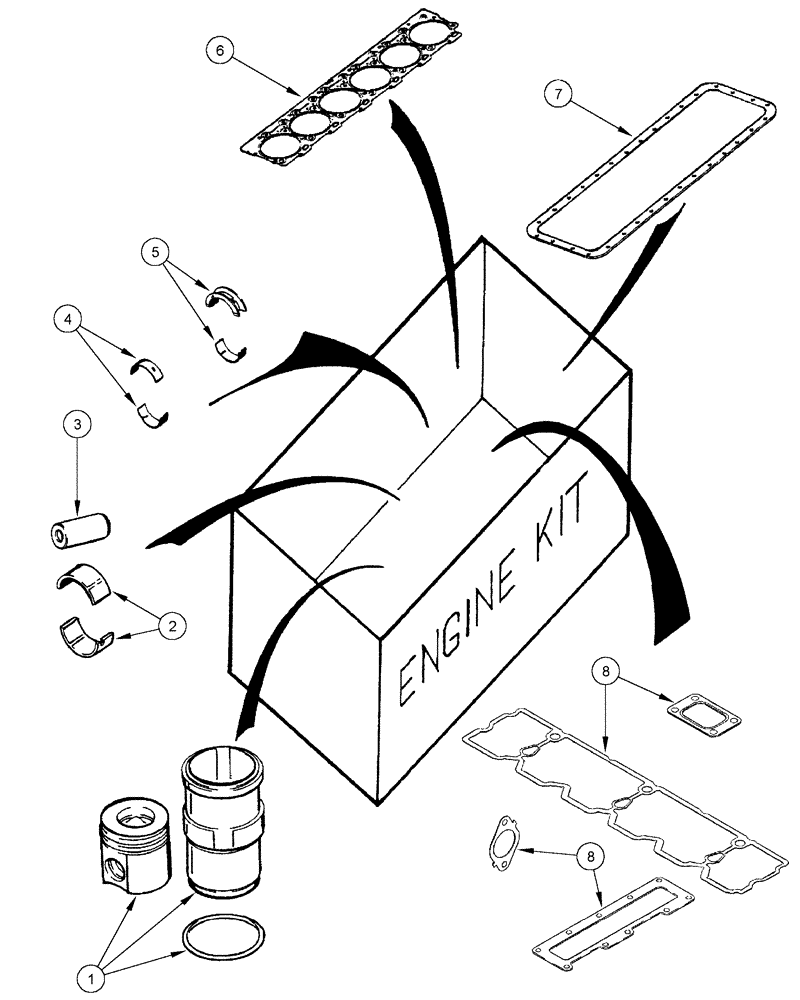 6
7
5
4
3
2
ENGINE KIT
8
8
1