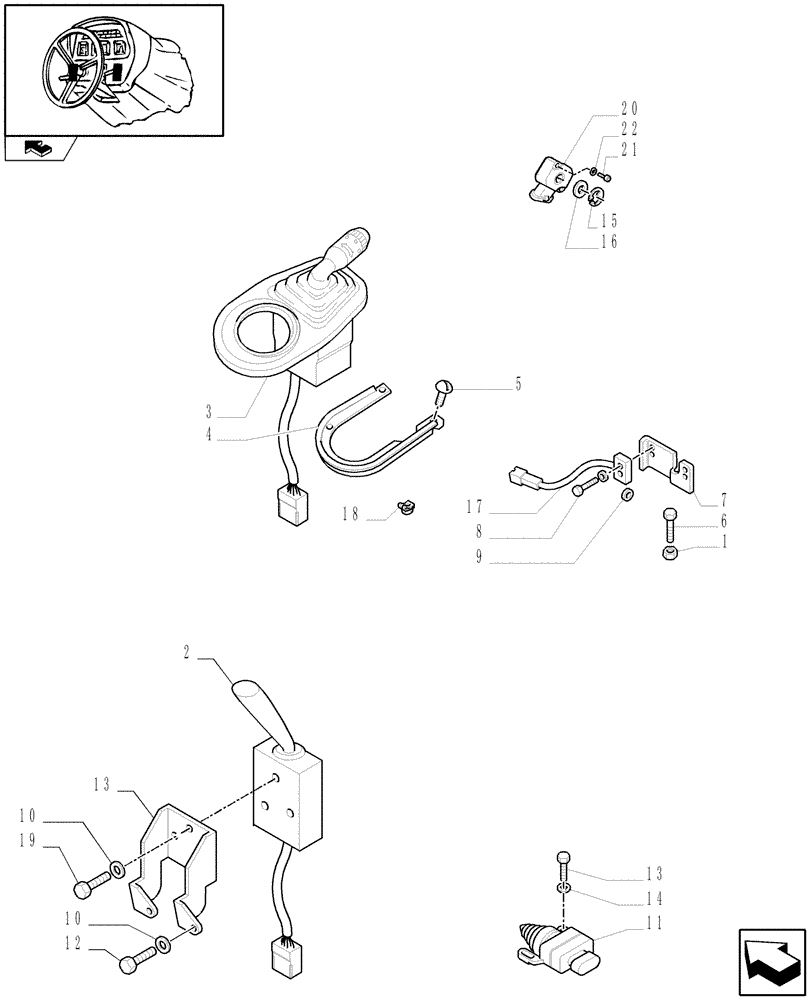 20
22
21
15
16
3
4
5
18
17
8
9
7
6
1
2
13
10
19
10
12
13
14
11