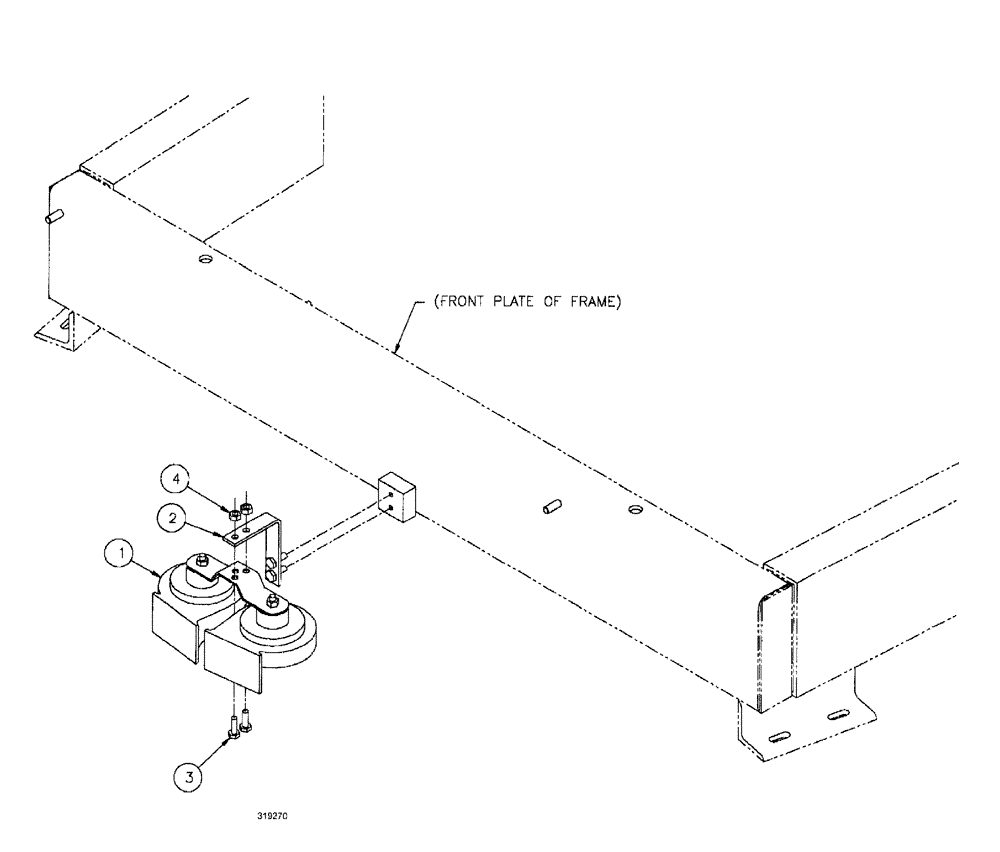 (FRONT PLATE OF FRAME)

4

2

1

3

319270