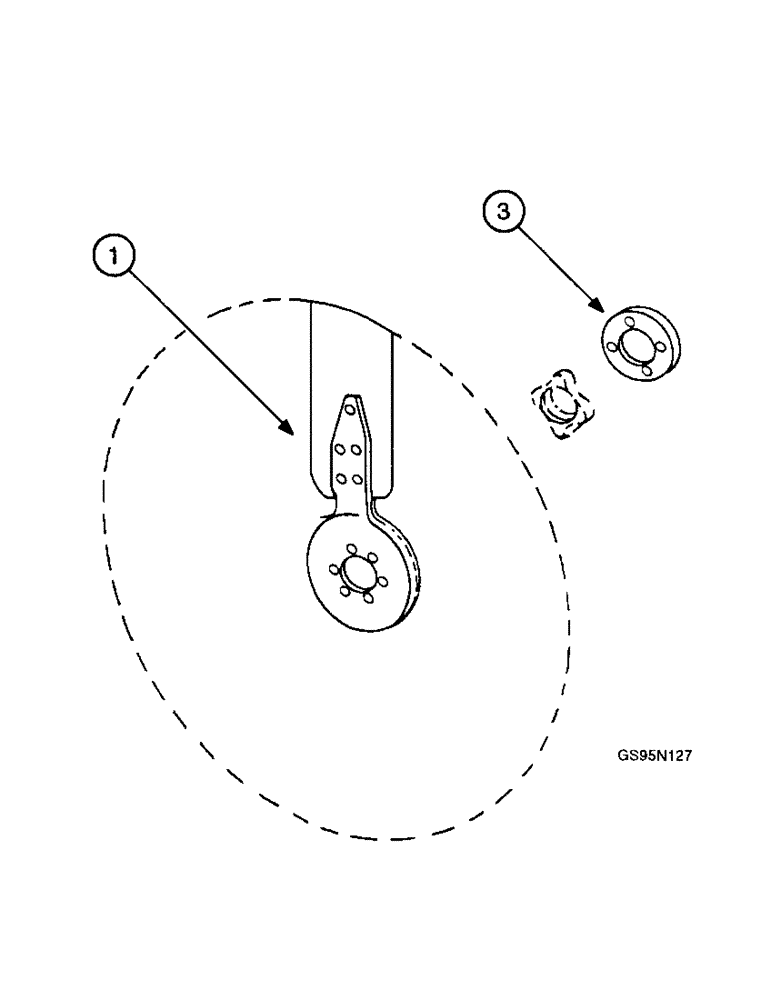 3
1
GS95N127