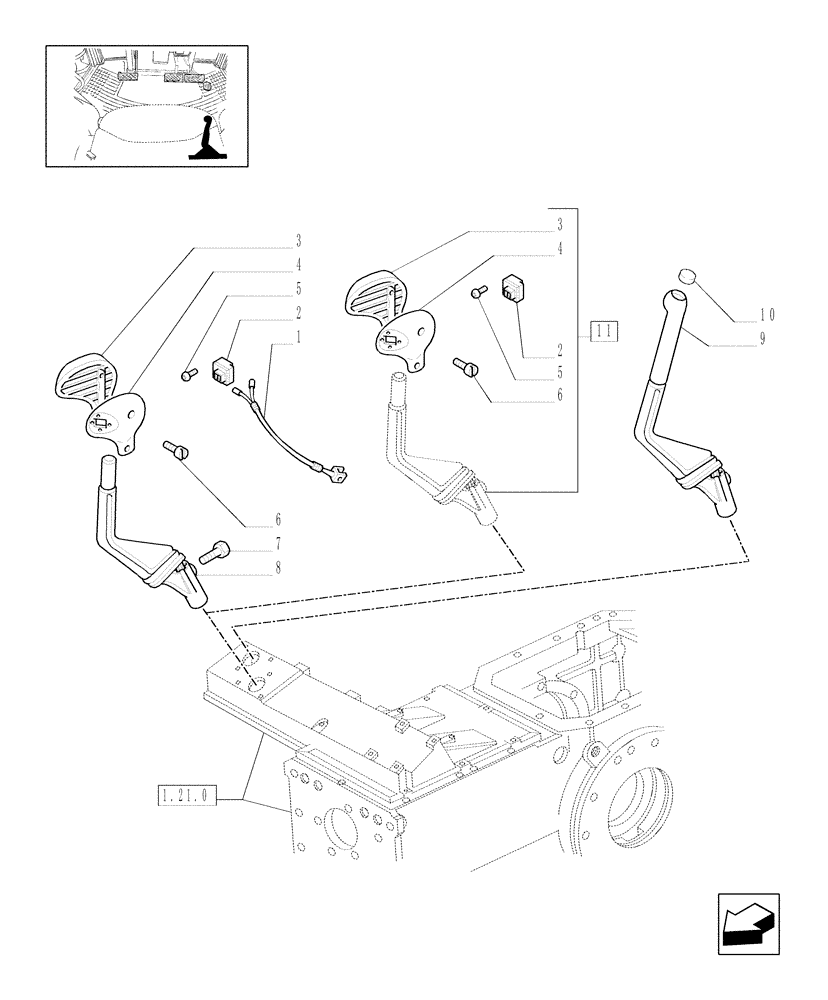 3
4
5
2
1
6
7
8
3
4
2
5
6
11
10
9
1.21.0