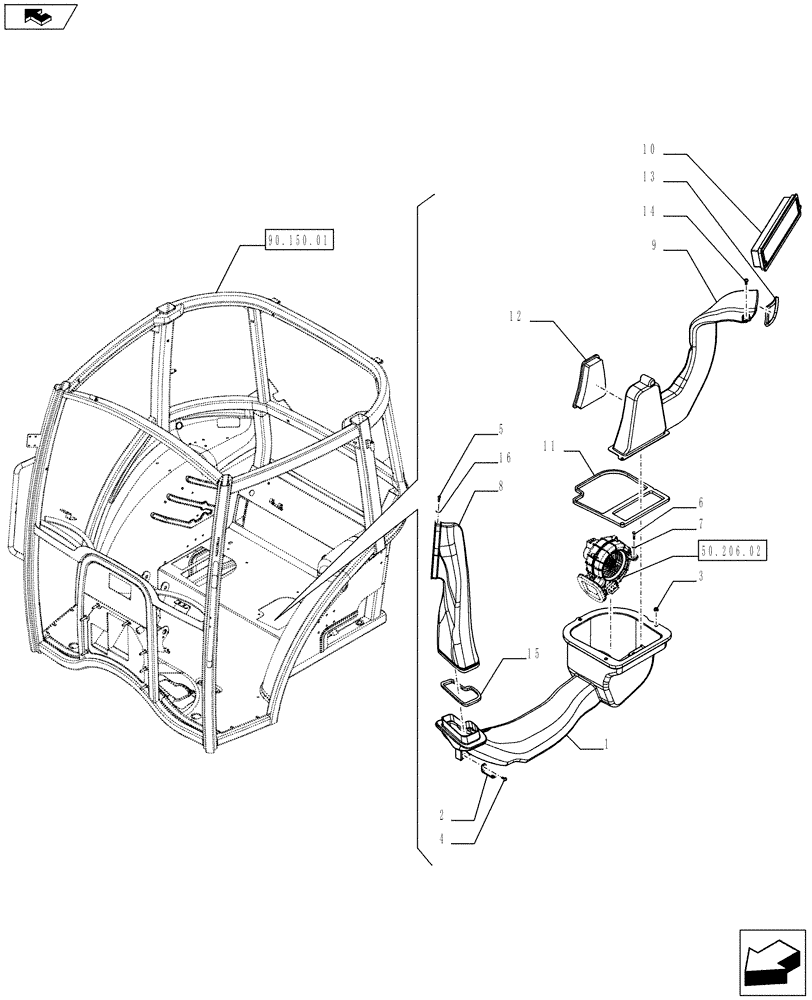 90.150.01

10
13
14
9
12
5
16
8
11
6
7
50.206.02
3
15
1
2
4