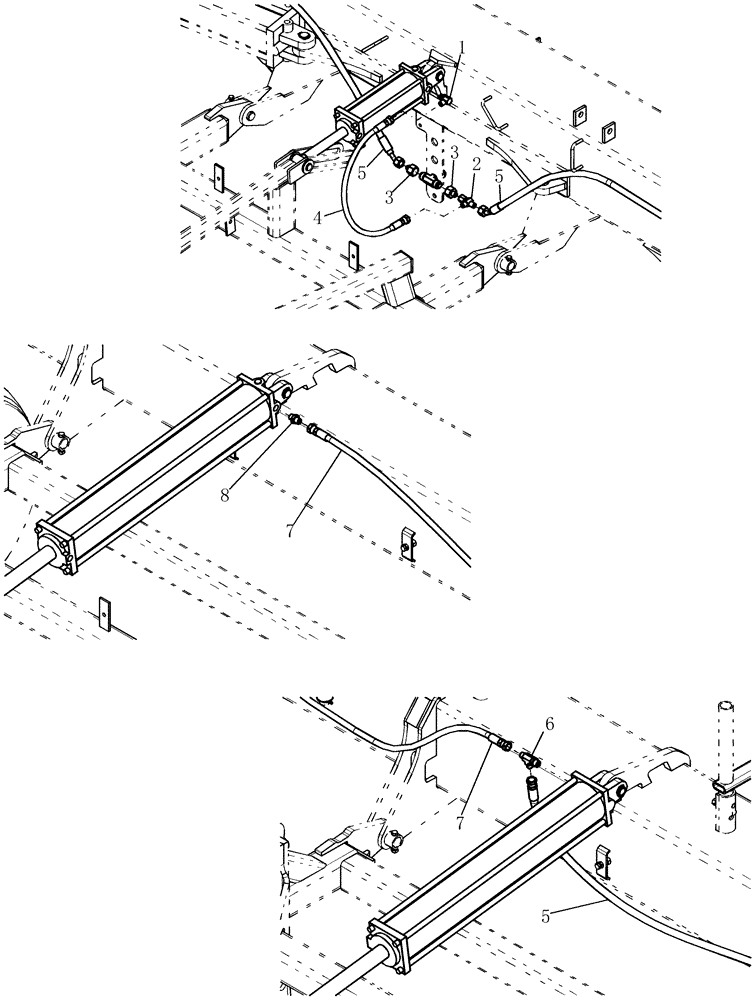 1
5
3
3
2
5
4
8
7
6
7
5