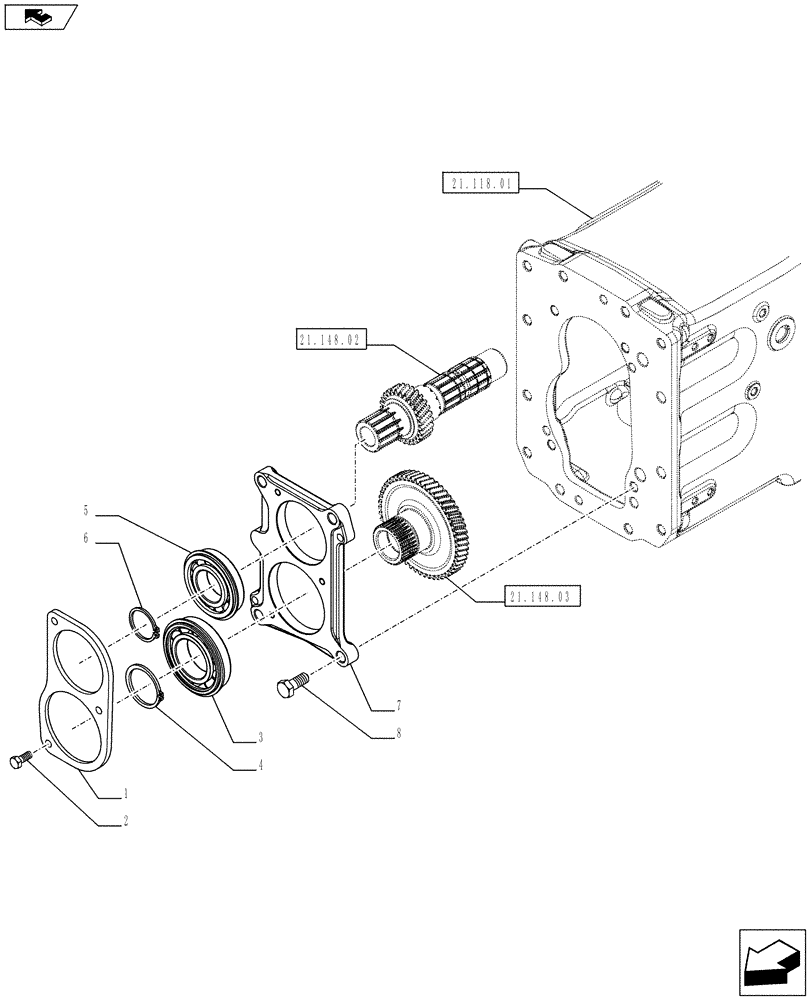 21.118.01
21.148.02
5
6
21.148.03
7
8
3
4
1
2