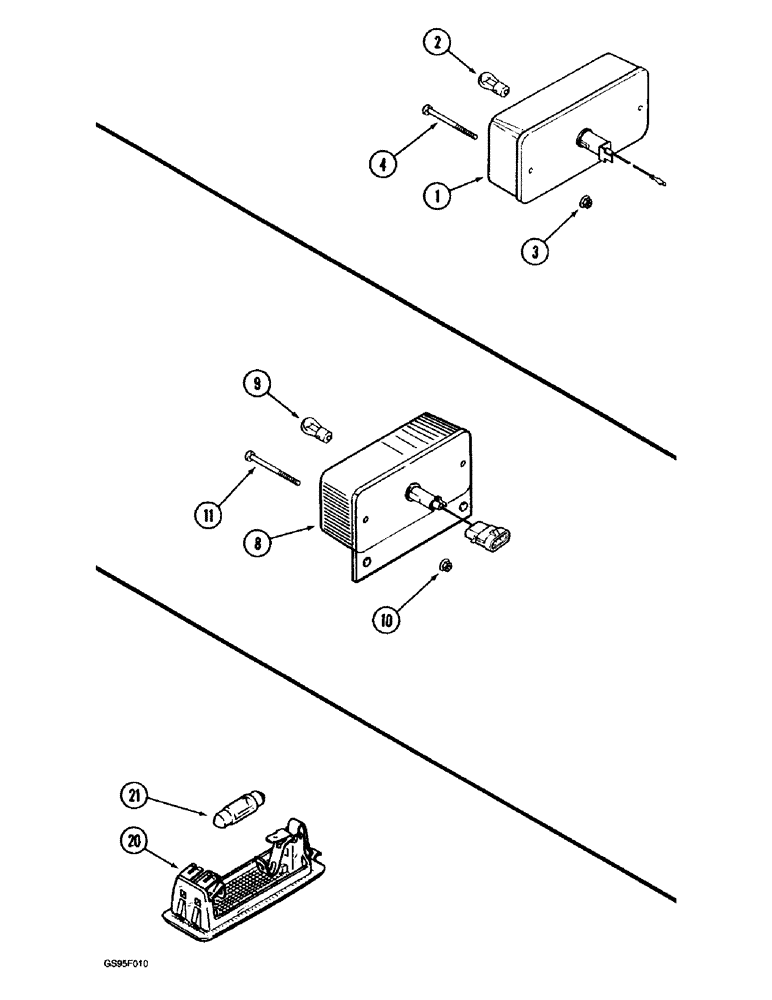 2
4
1
3
9
11
8
10
21
20
GS95F010