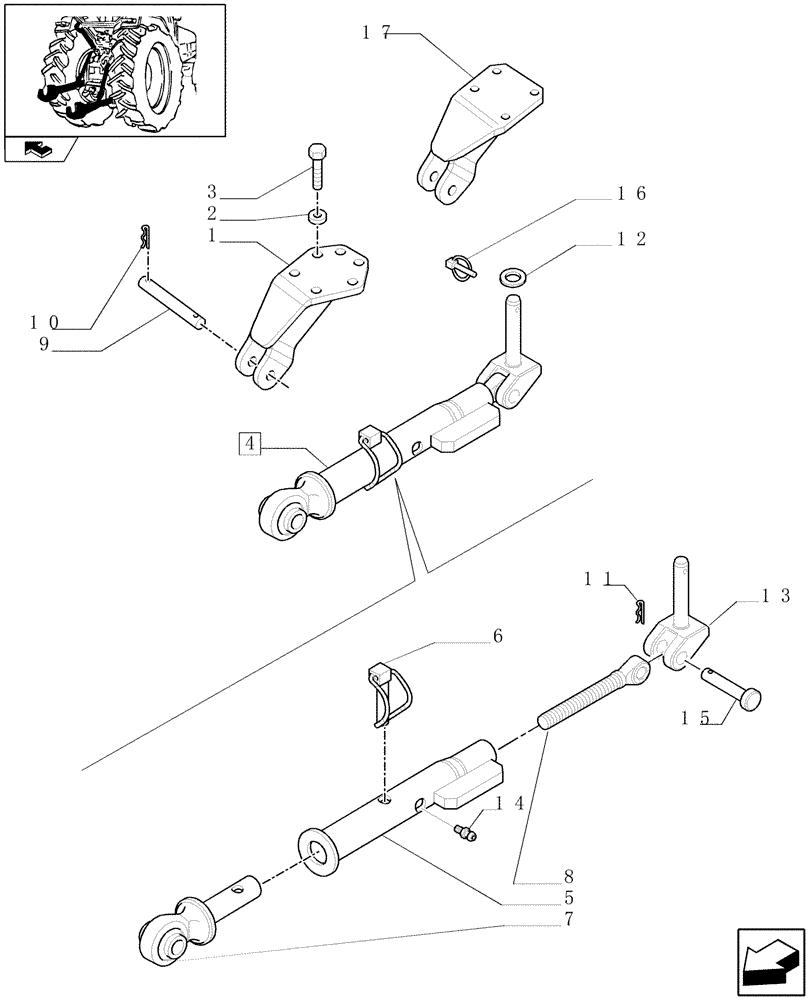 17
3
2
1
16
12
10
9
4
11
13
6
15
14
8
5
7