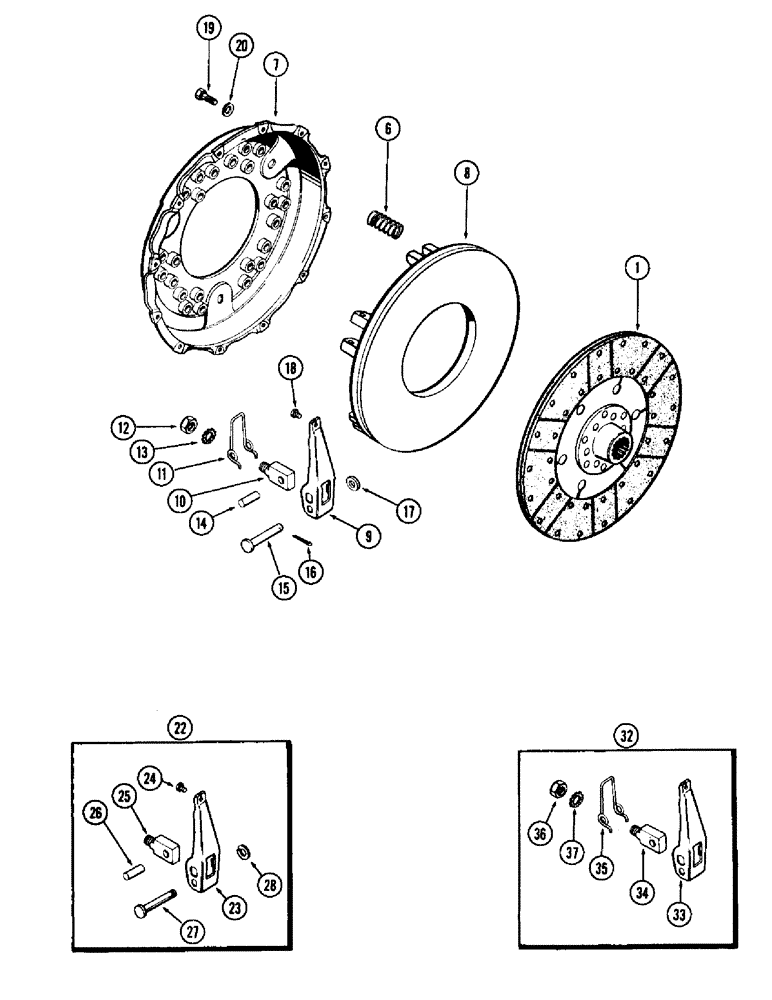 19
20
7
6
8
1
18
12
13
11
10
14
17
9
15
16

22
24
25
26
28
23
27

32
36
37
35
34
33