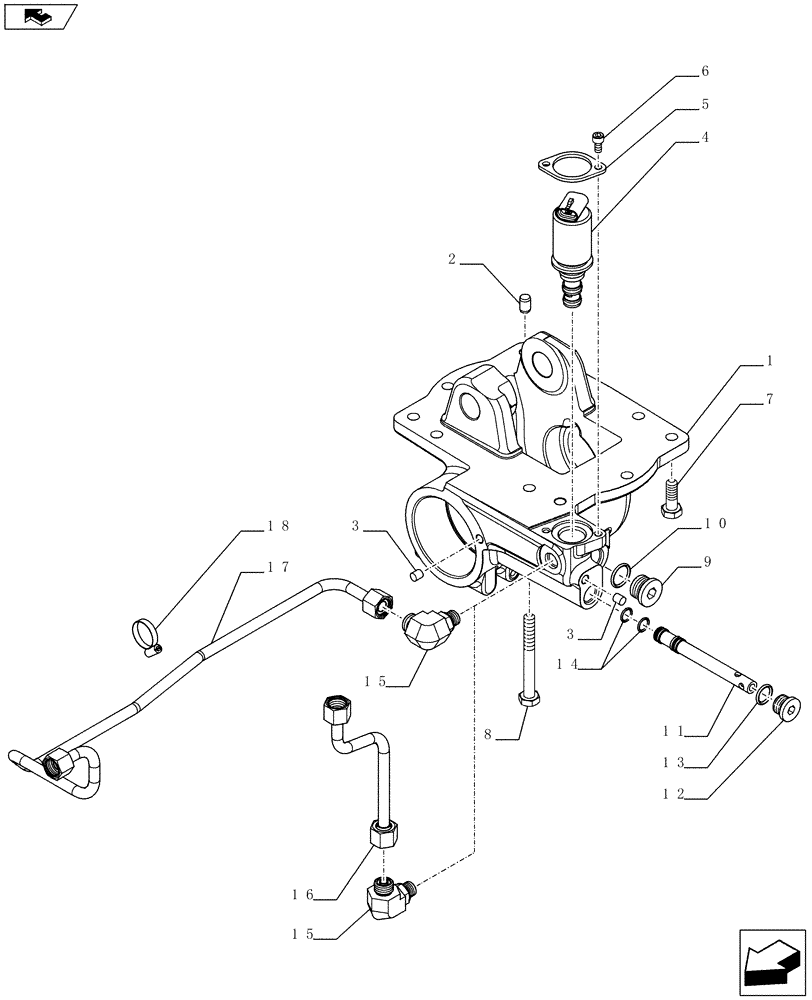 6
5
4
2
1
7
18
17
3
10
9
3
14
15
8
11
13
12
16
15