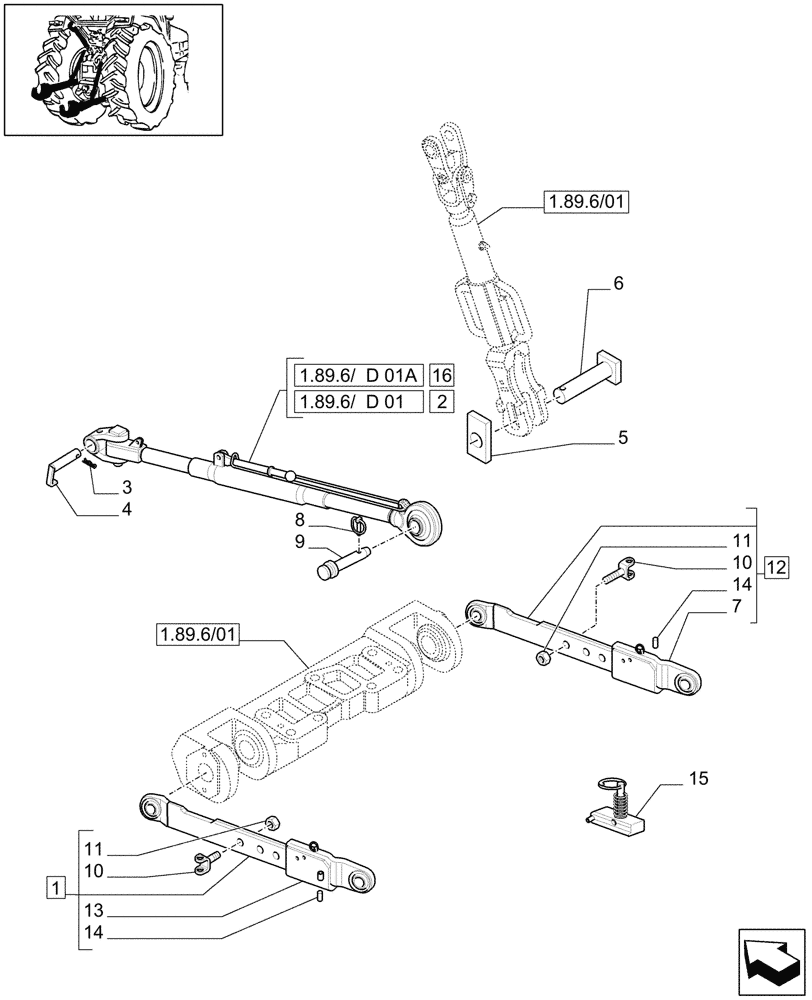 1.89.6/01

6

1.89.6/ D 01A 16
1.89.6/ D 01 2

5

3
4

8
9

11
10
14
7
12

1.89.6/01

15

11
10
1
13
14