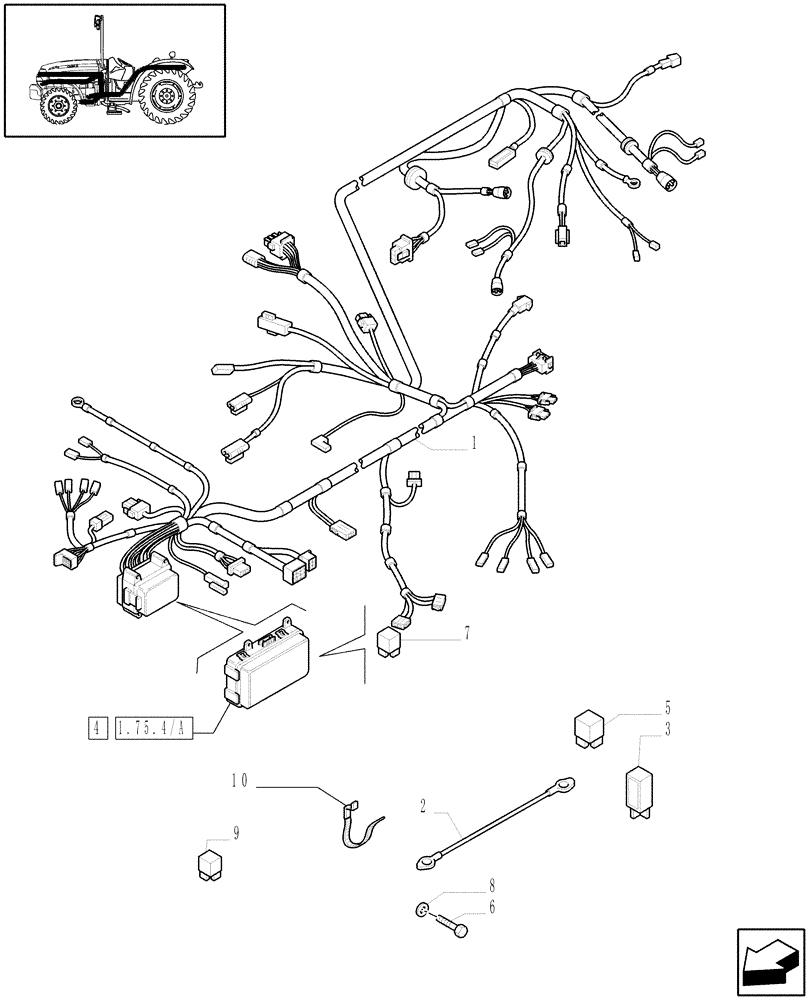 1
7
4
1.75.4/A
5
3
10
2
9
8
6