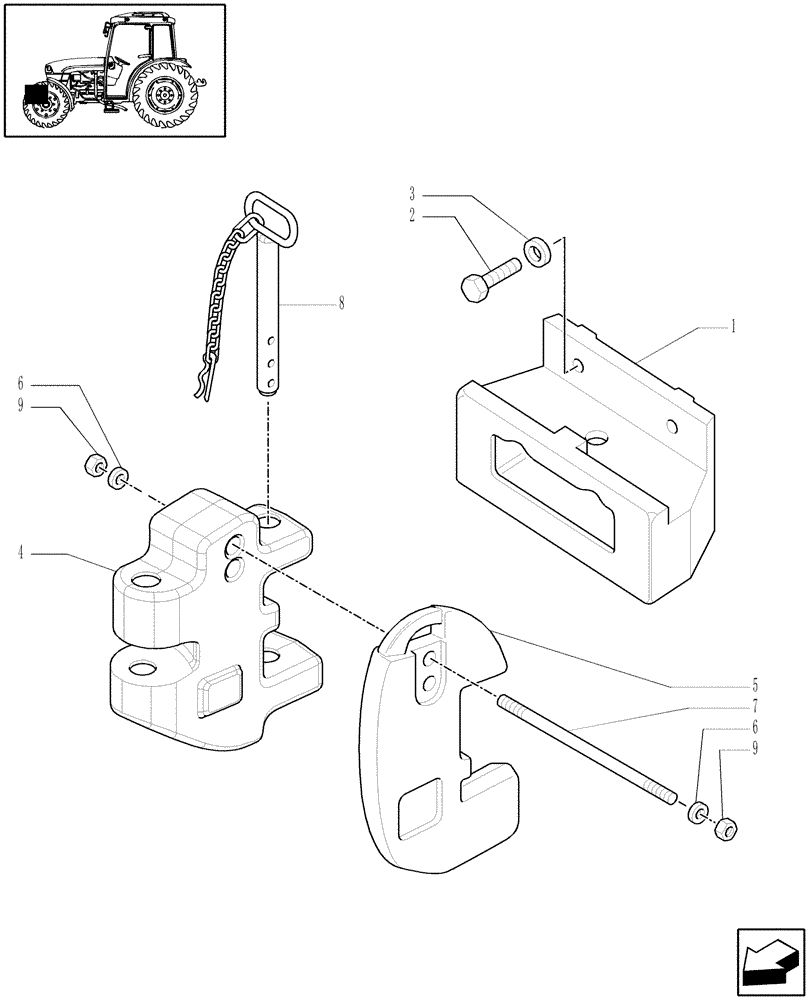 3
2
8
1
6
9
4
5
7
6
9