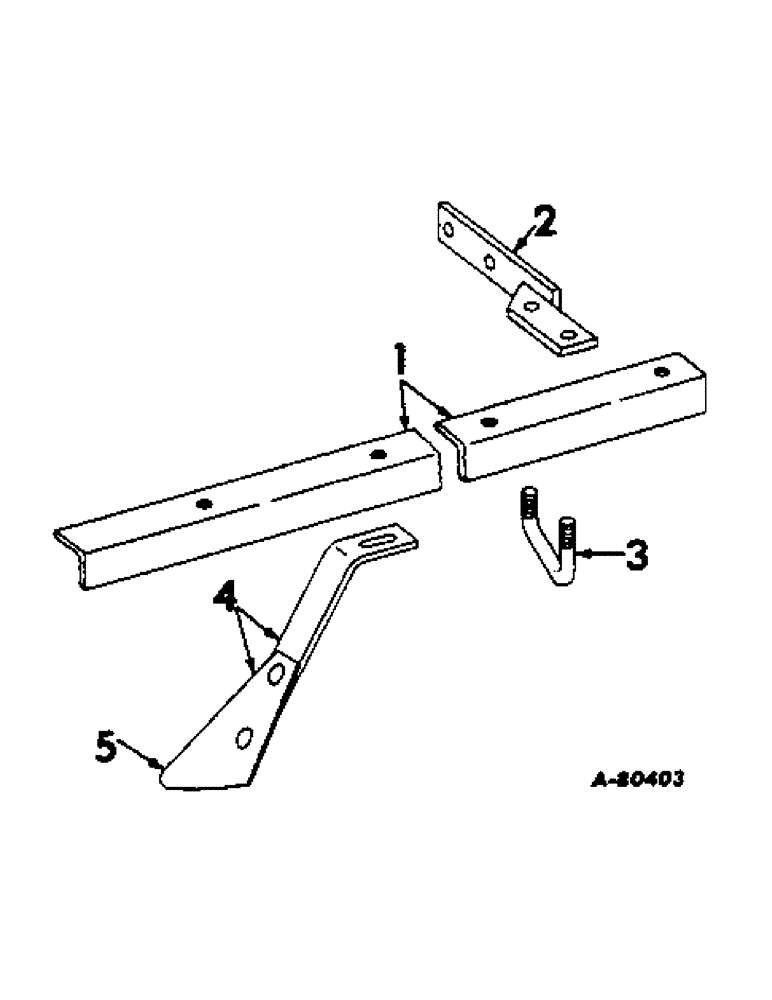 2
1
3
4
5
A-80403