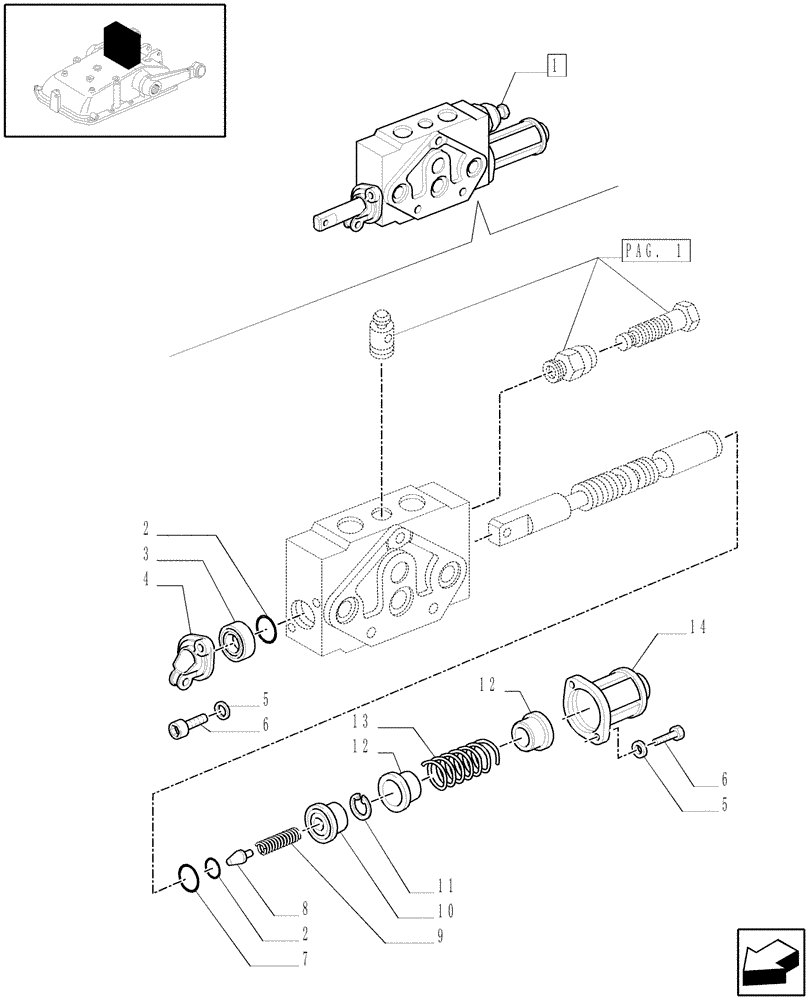 1
PAG. 1
2
3
4
5
6
14
12
13
12
6
5
11
10
9
8
2
7