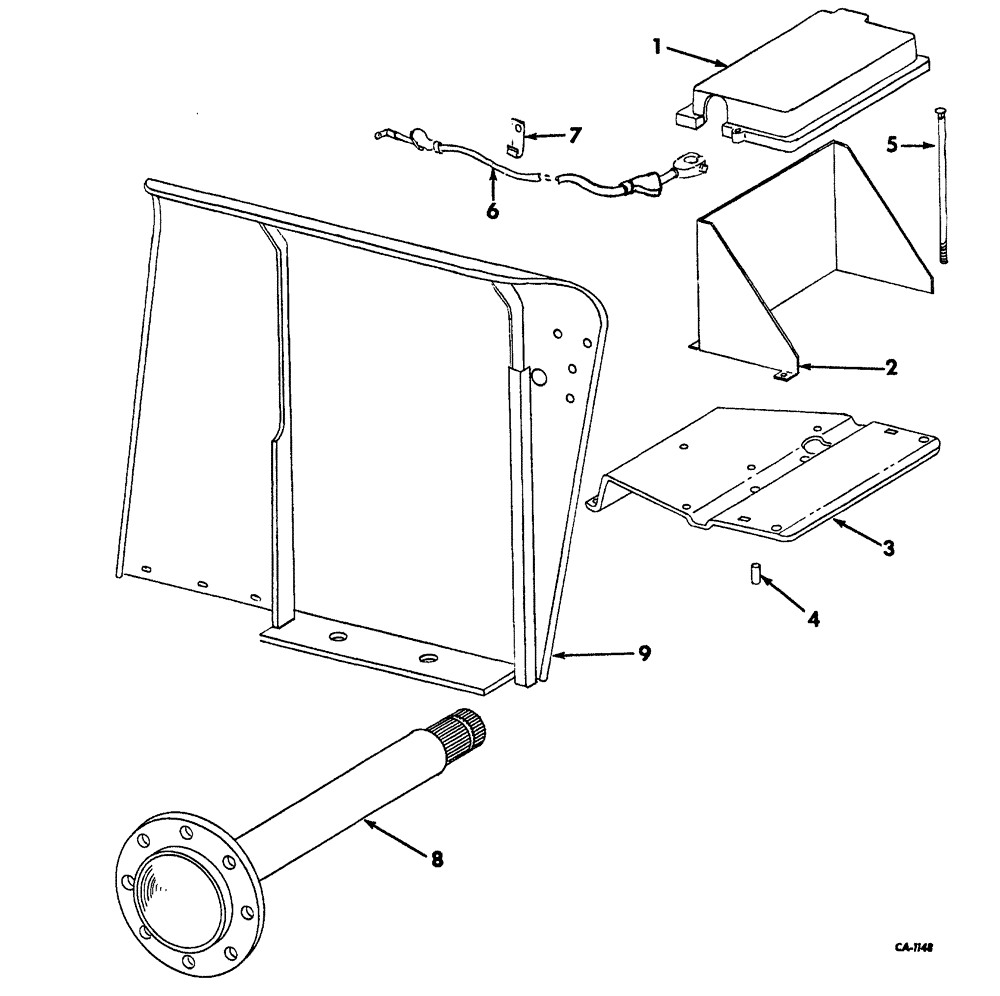 1
7
5
6
2
3
4
9
8
CA-1148