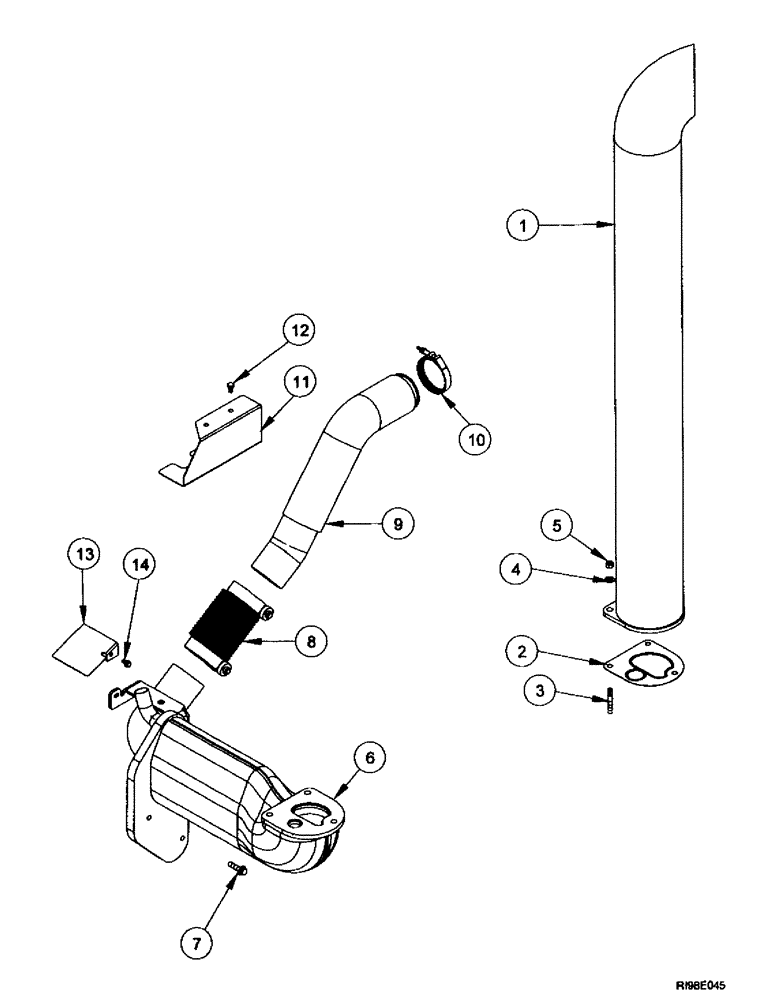 1
12
11
10
9
5
4
13
14
8
2
3
6
7
RI98E045