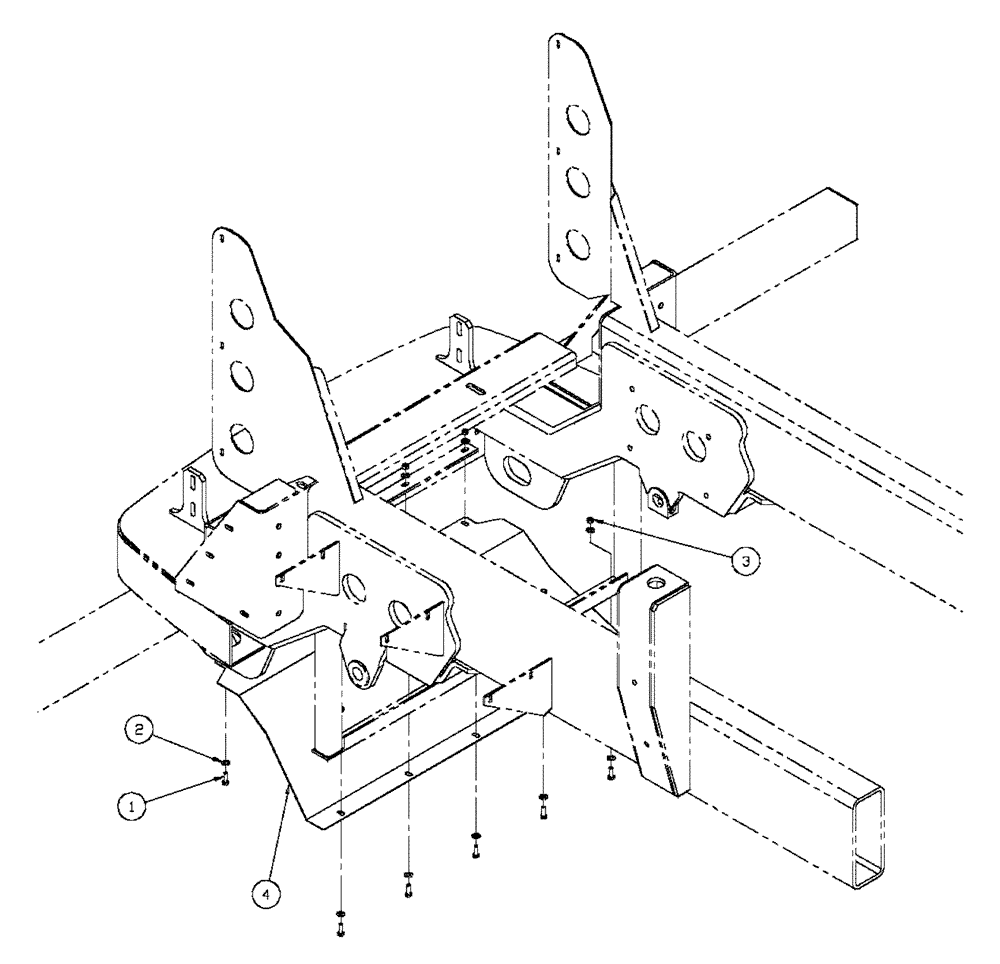 3
2
1
4