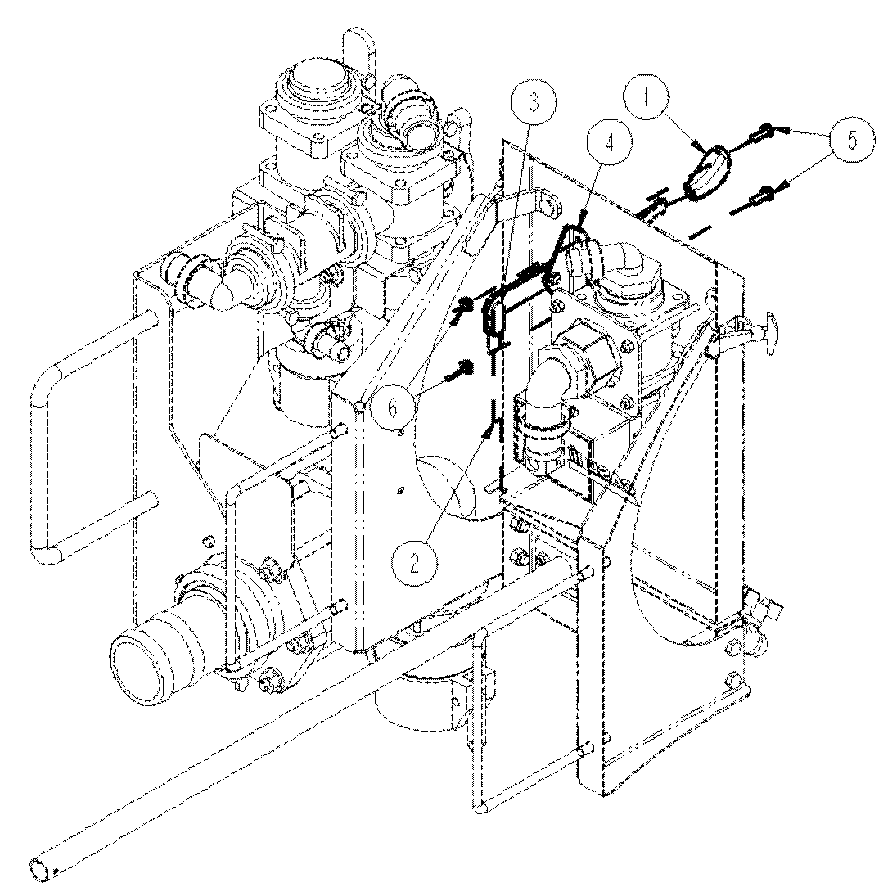 3
1
4
5
6
2