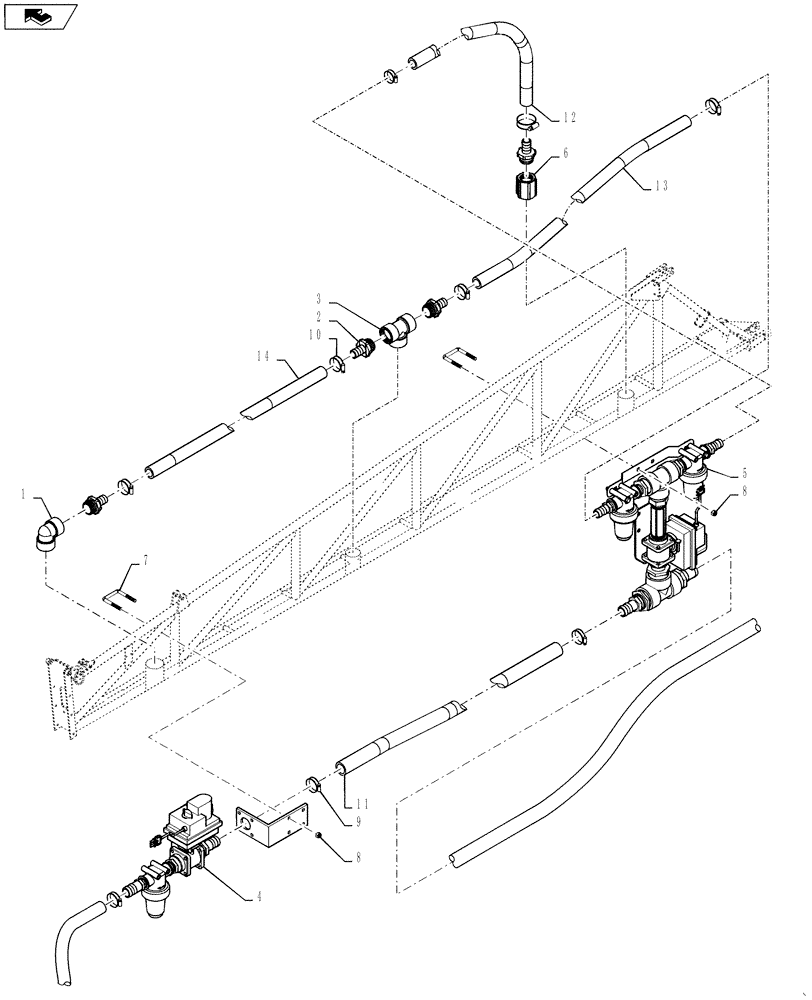 12
6
13
3
2
10
14
5
8
1
7
11
9
8
4