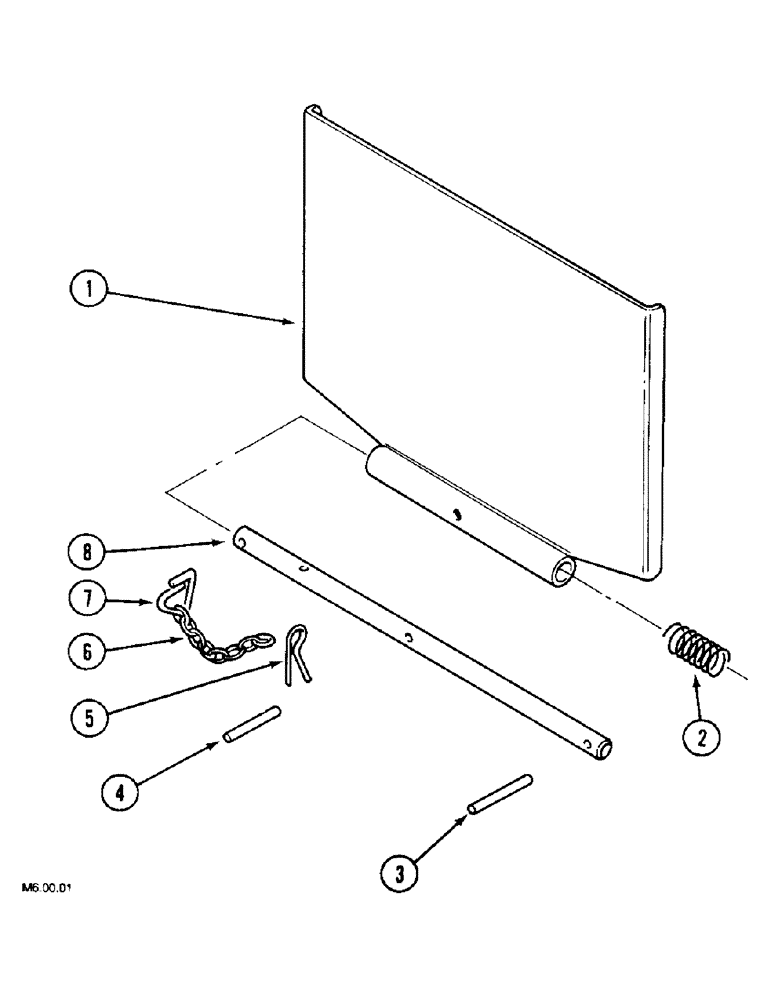 1
8
7
6
5
4
2
3
M6.00.01