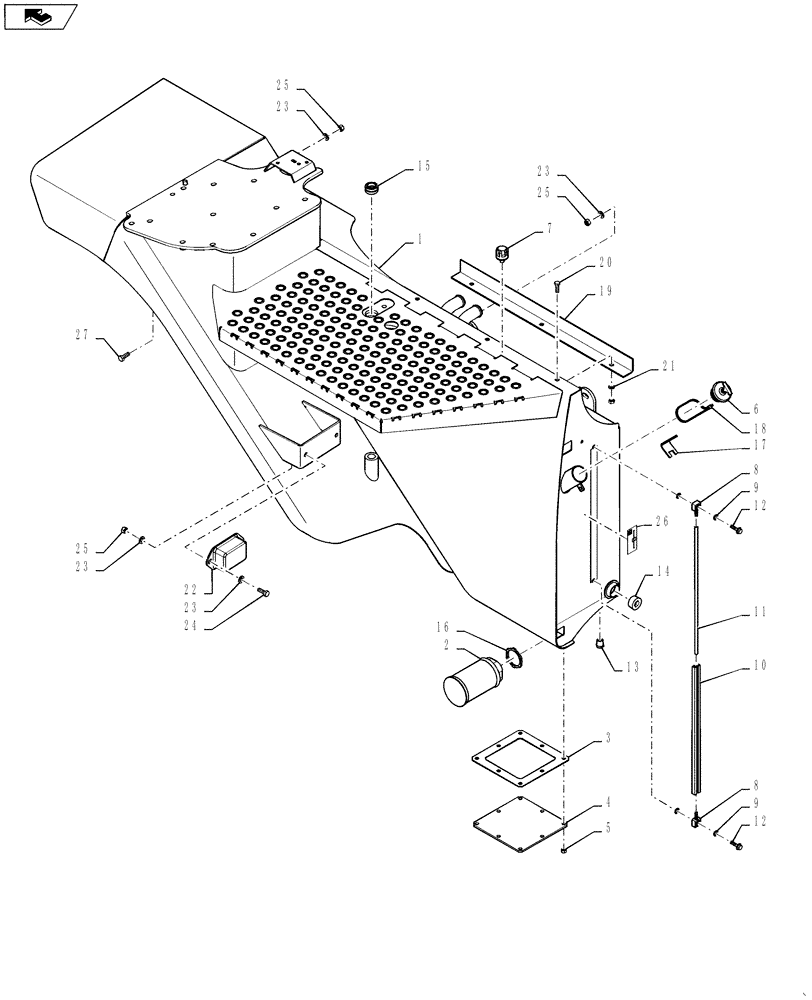 25
23
15
23
25
7
1
20
19
27
21
6
18
17
8
9
12
26
25
23
22
23
24
14
11
16
2
13
10
3
4
5
8
9
12