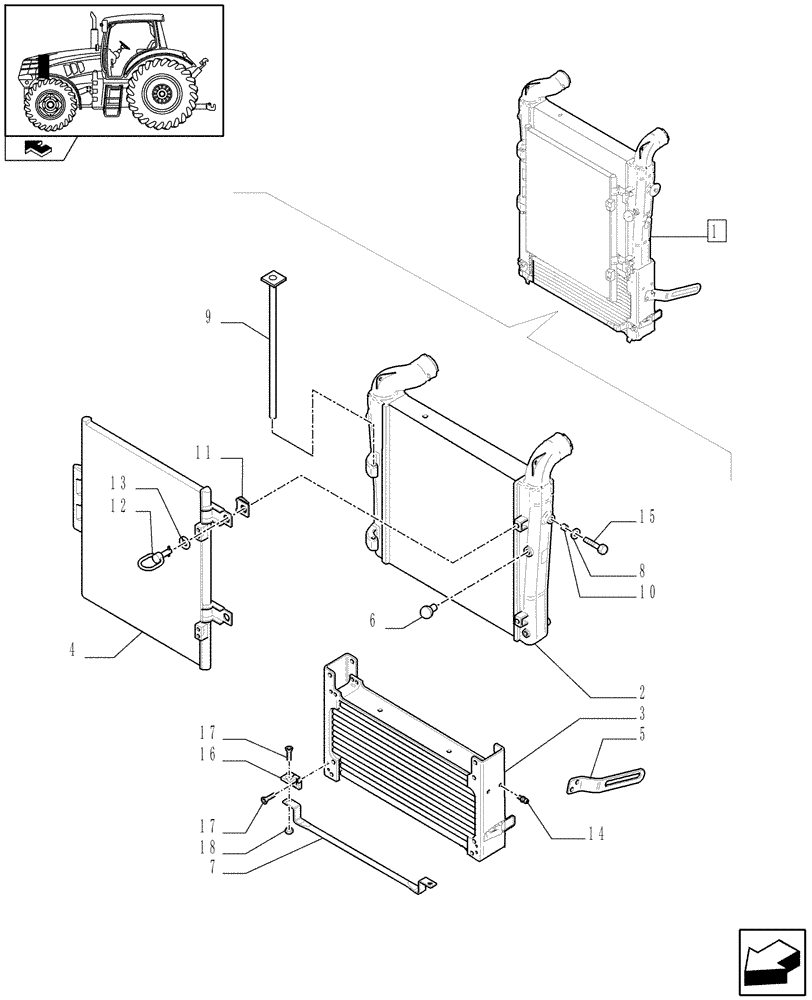 1
9
11
13
12
15
8
10
6
4
2
3
5
17
16
17
18
7
14