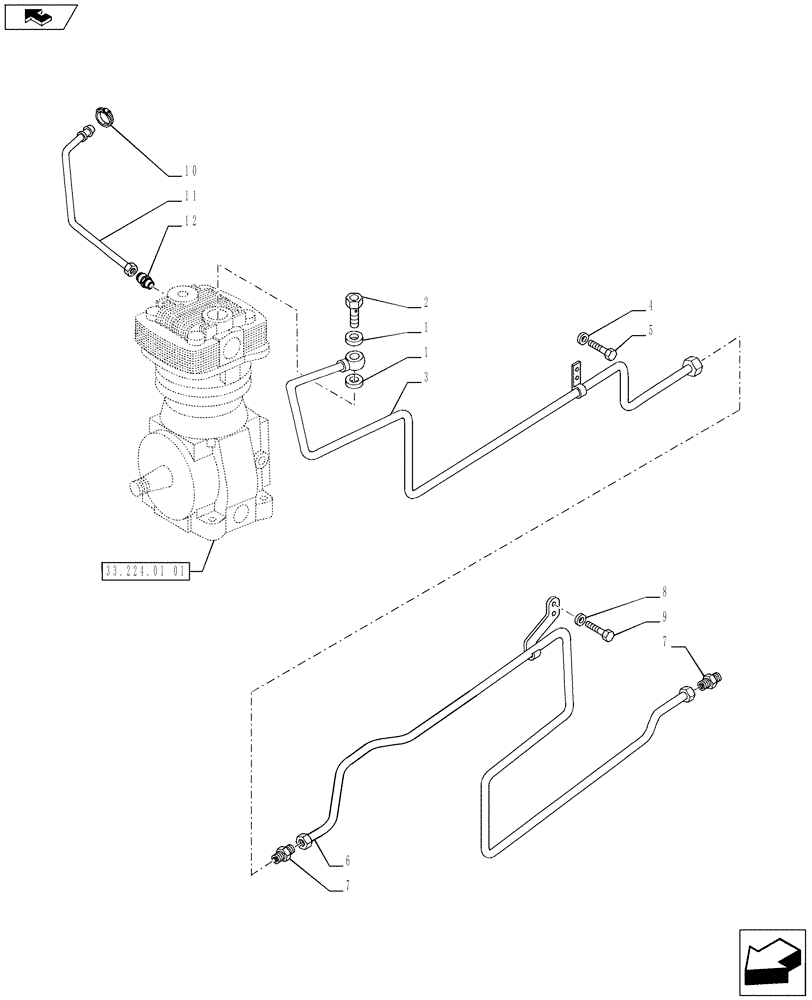 10
11
12
2
1
1
3
4
5
33.224.01 01
8
9
7
6
7