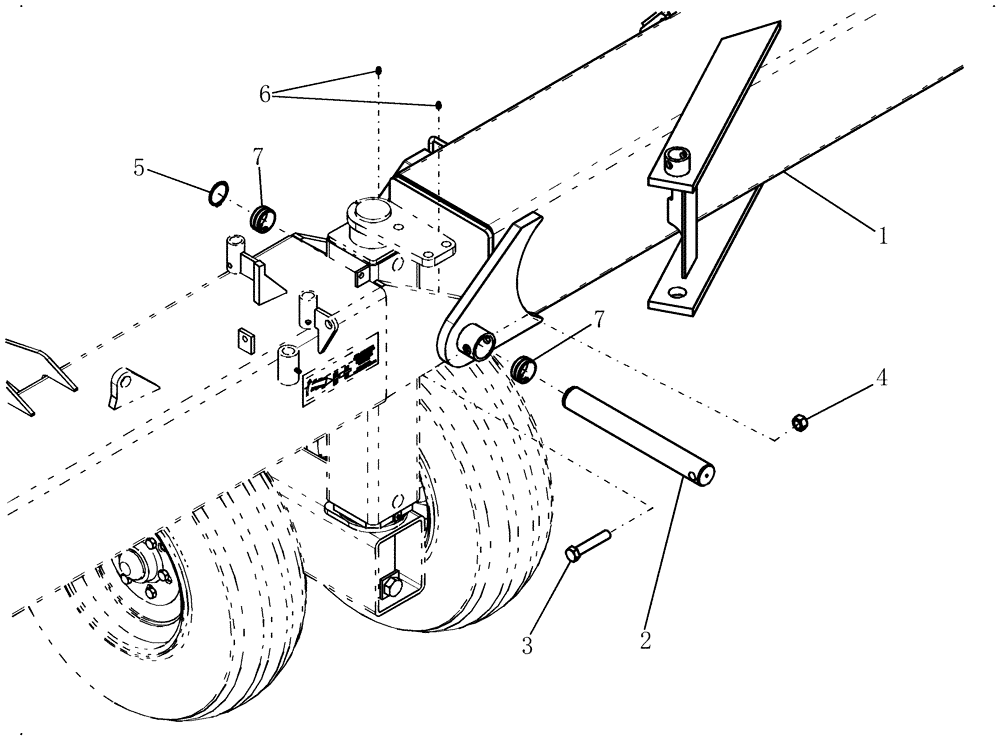 6
5
7
1
7
4
3
2