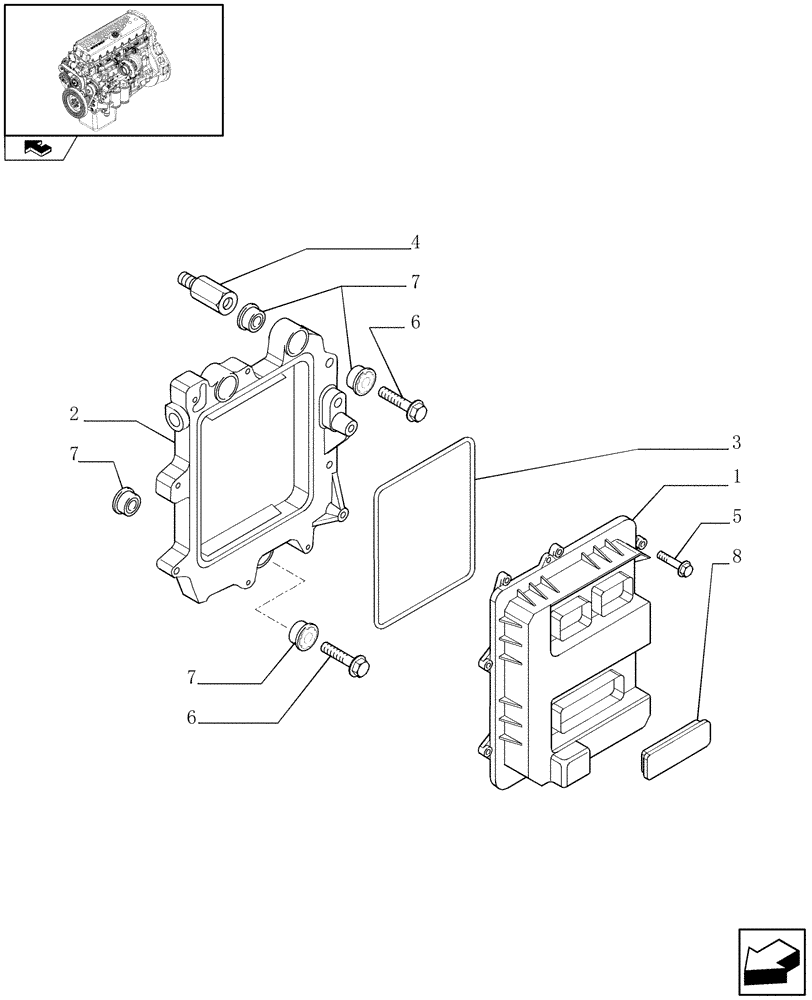 4
7
6
2
7
3
1
5
8
7
6