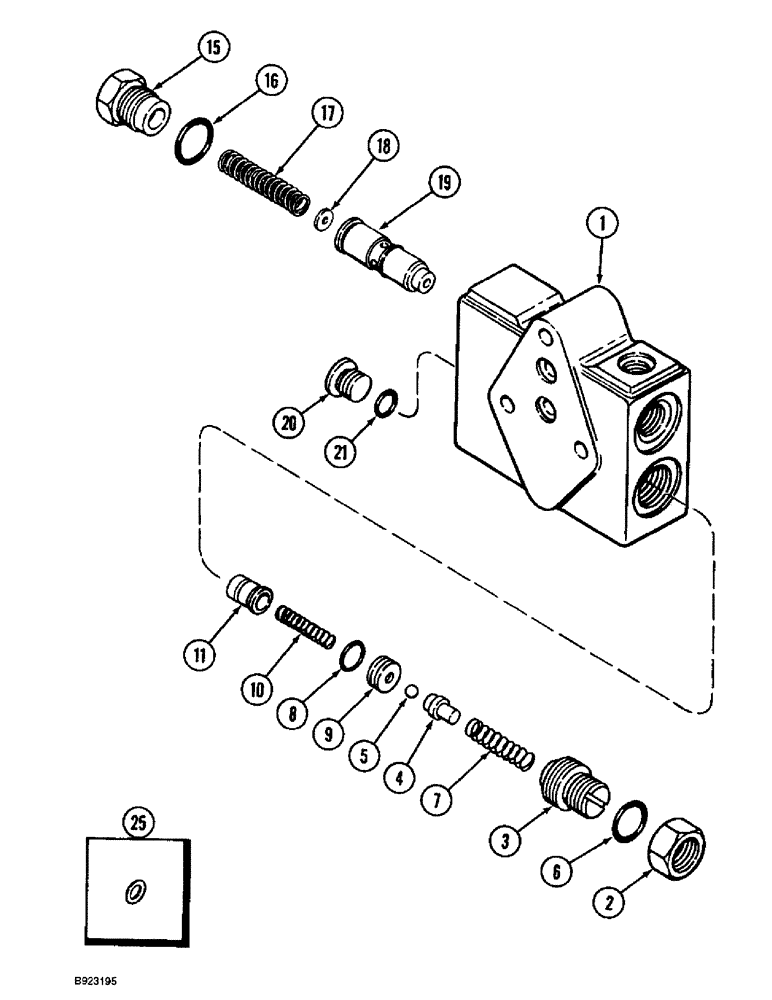 15
16
17
18
19
1
20
21
11
10
8
9
5
4
7
3
6
2
25
B923195