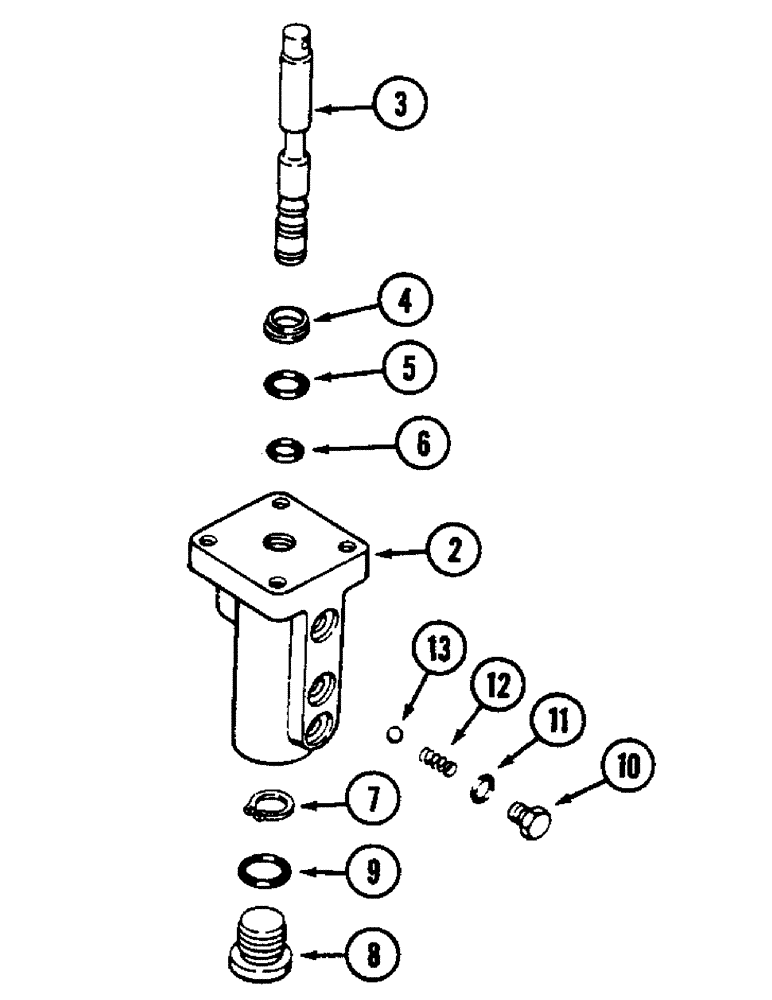 3

4

5

6

2

13

12

11

10

7

9

8