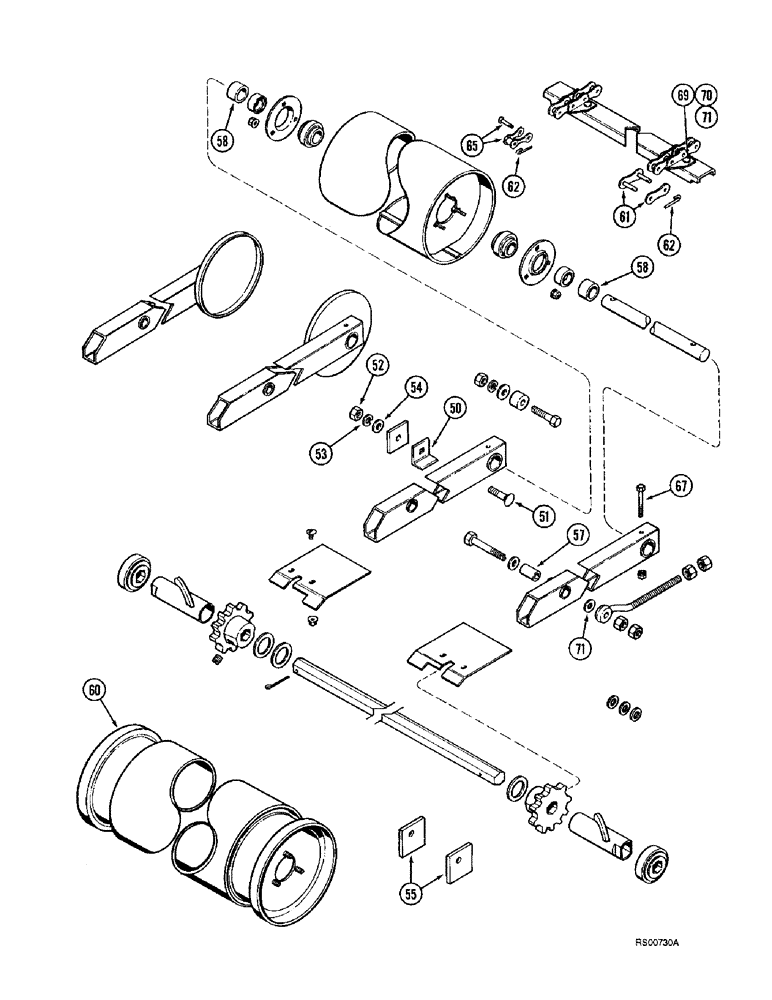 58
65
62
69
70
71
61
62
58
52
54
50
53
51
67
57
71
60
55
RS00730A