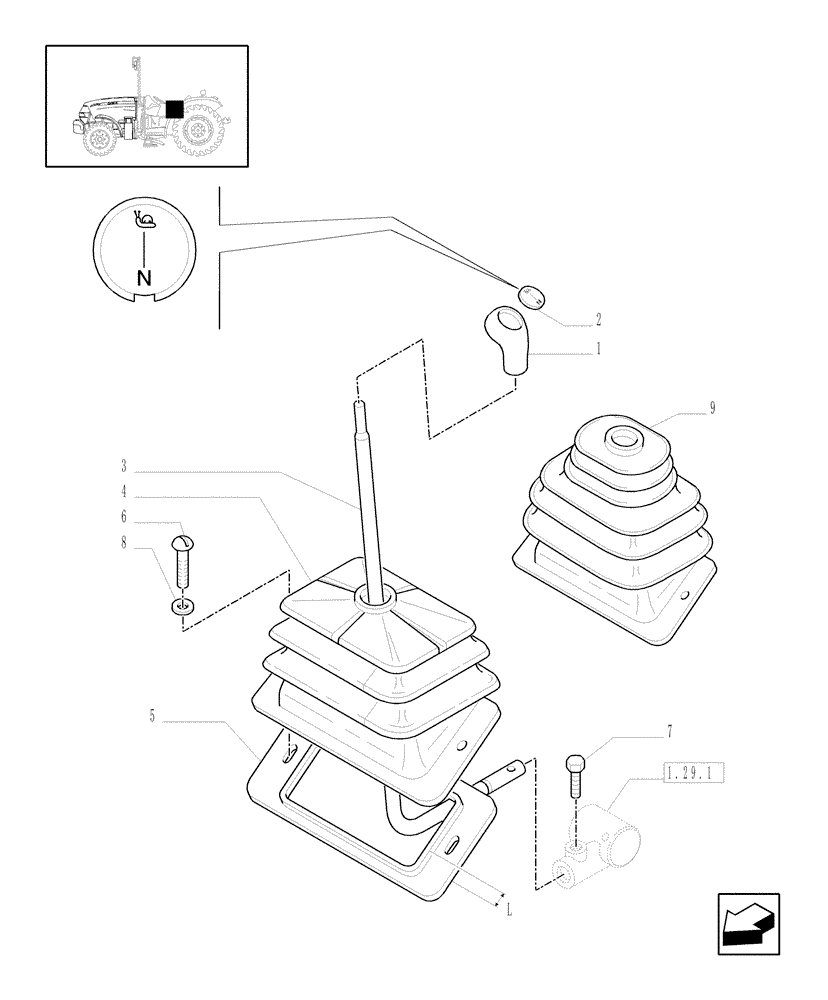 N
2
1
9
3
4
6
8
5
7
1.29.1
L