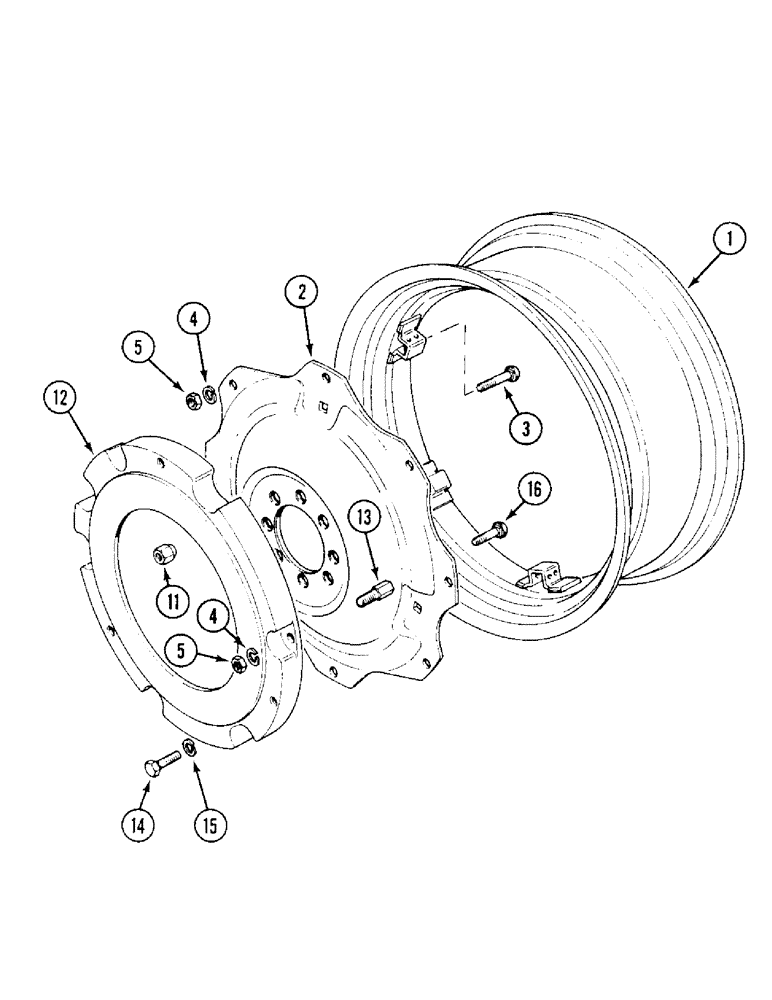 1
2
4
5
12
3
16
13
11
4
5
14
15