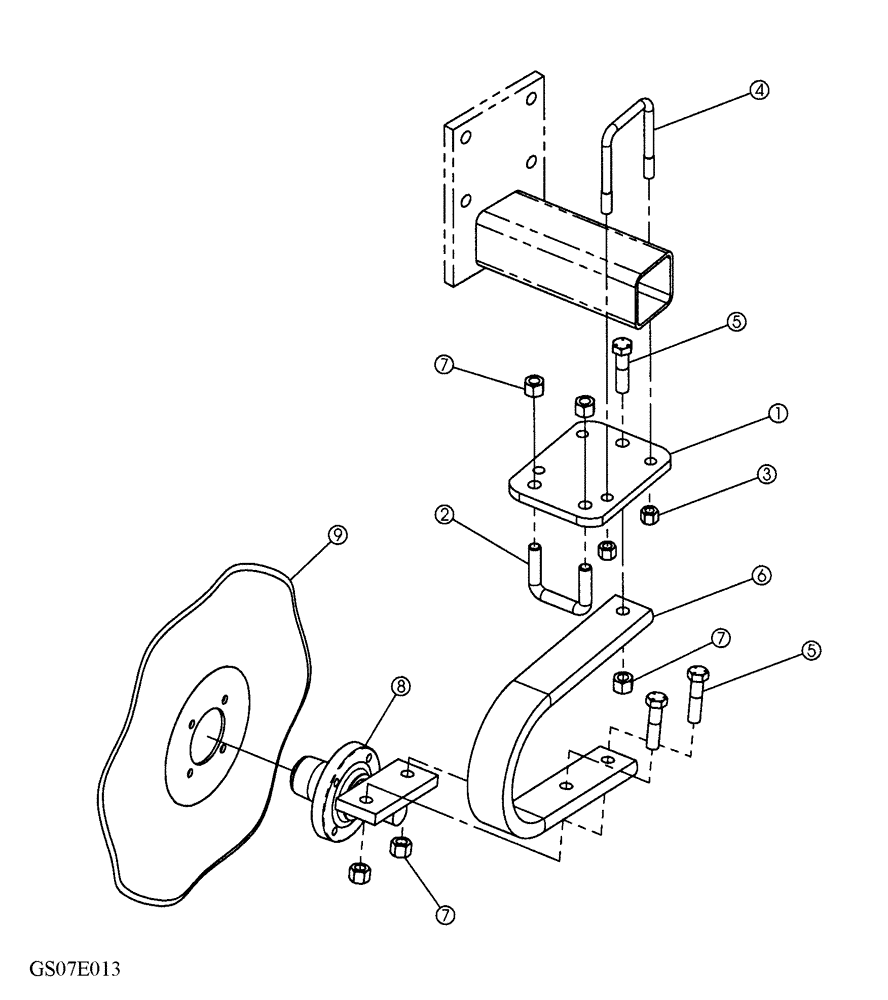 4
5
7
1
3
2
9
6
7
5
8
7
GS07E013